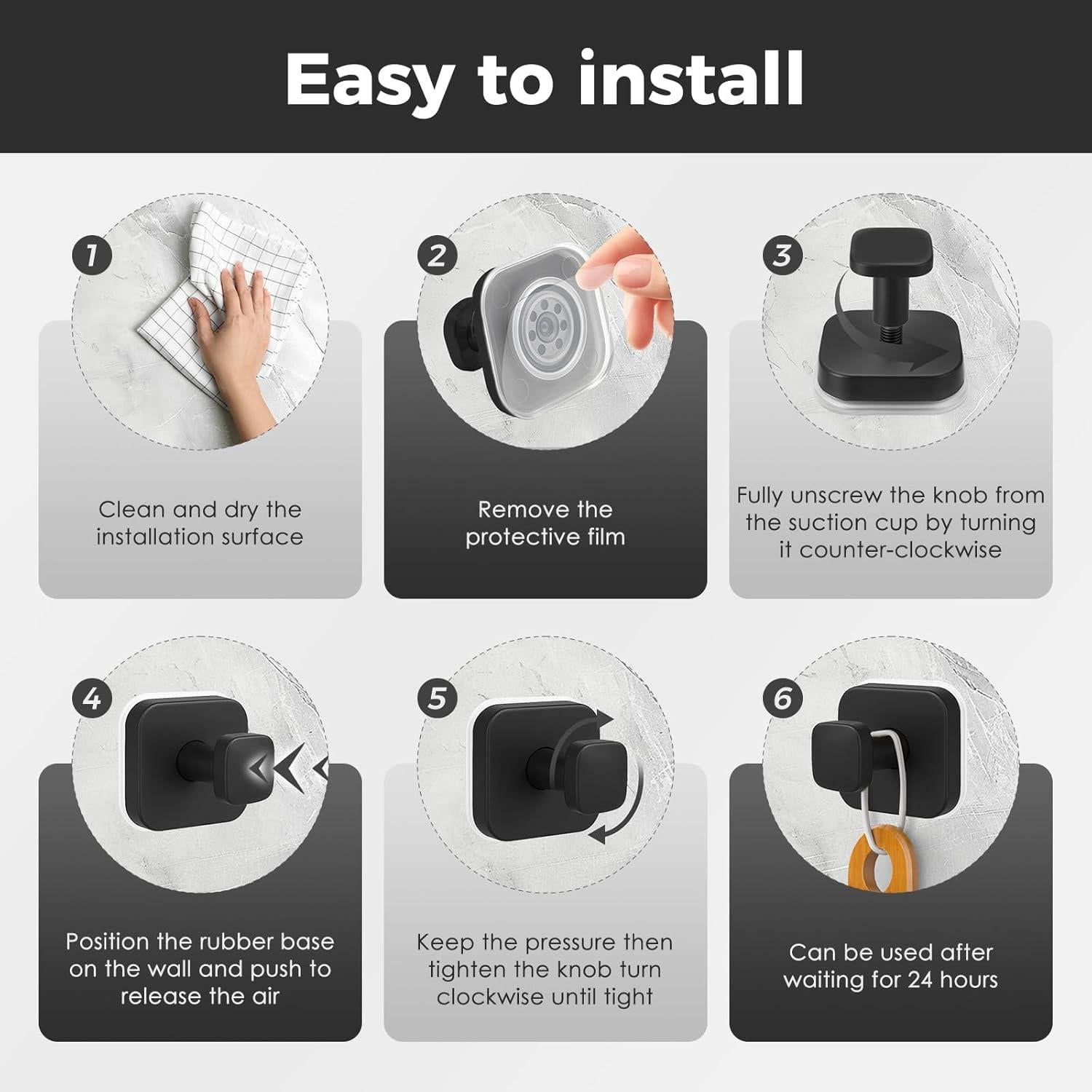 Easy to install

1

Clean and dry the installation surface

2

Remove the protective film

3

Fully unscrew the knob from the suction cup by turning it counter-clockwise

4

Position the rubber base on the wall and push to release the air

5

Keep the pressure then tighten the knob turn clockwise until tight

6

Can be used after waiting for 24 hours