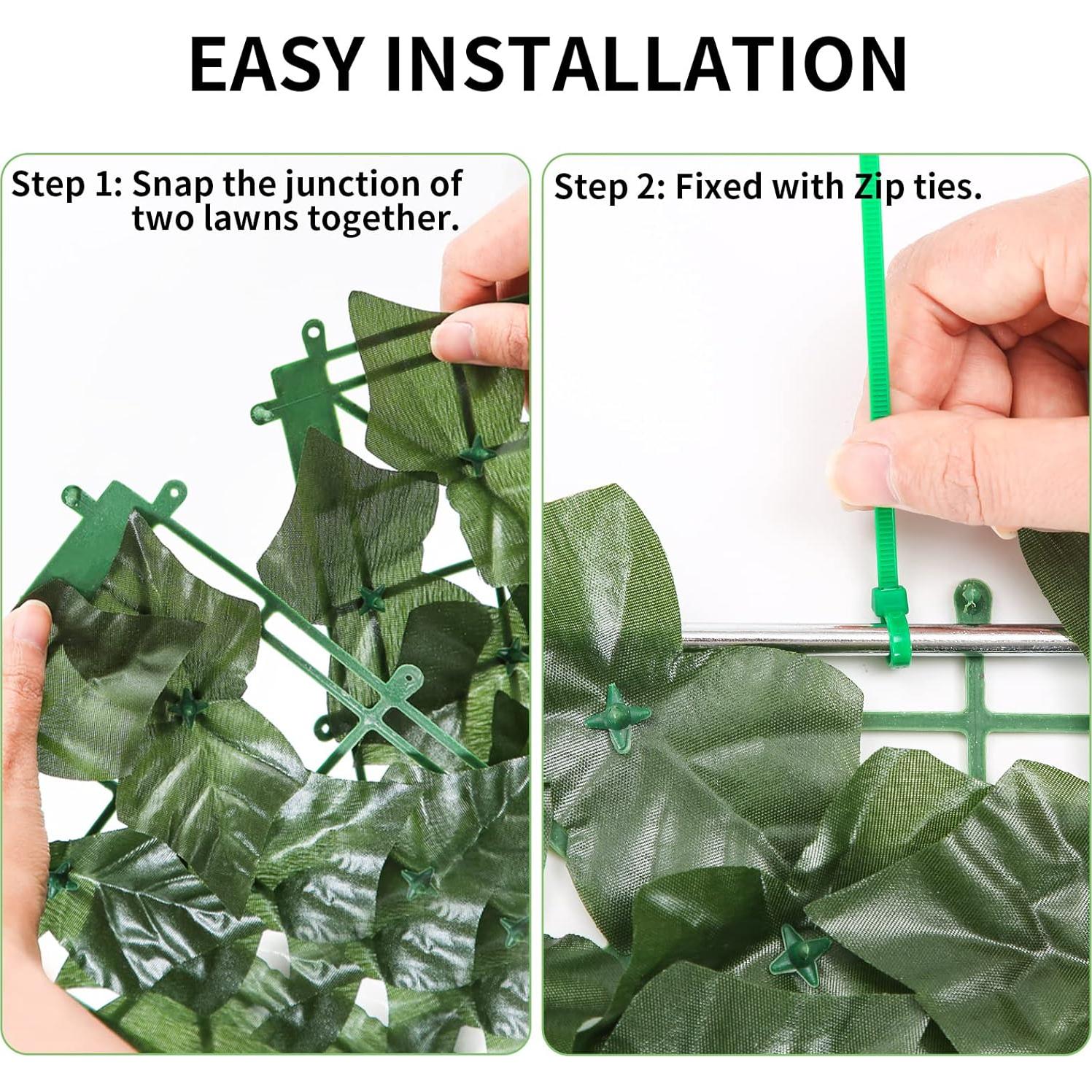 EASY INSTALLATION

Step 1: Snap the junction of two lawns together.

Step 2: Fixed with Zip ties.