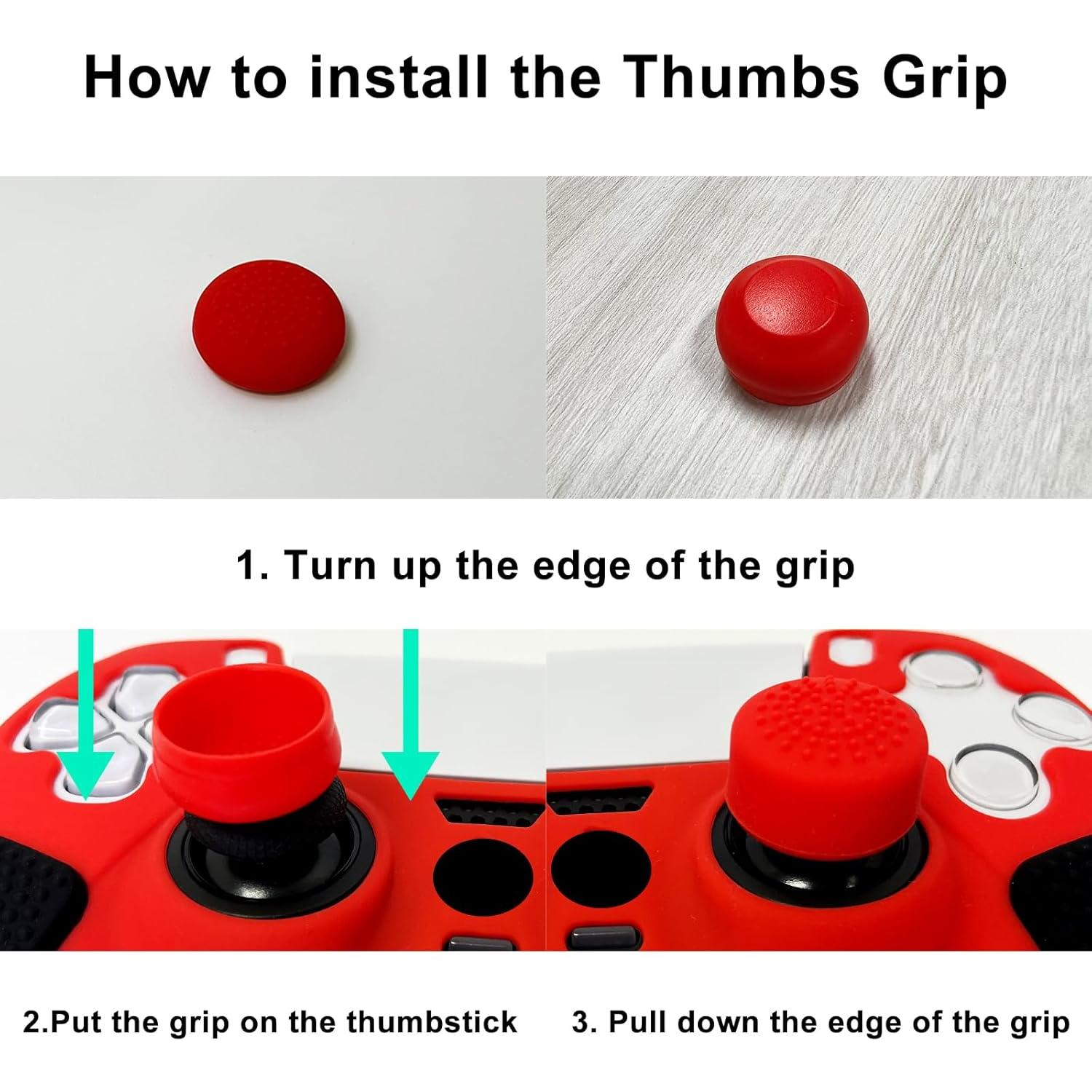 How to install the Thumbs Grip

1. Turn up the edge of the grip

2.Put the grip on the thumbstick

3. Pull down the edge of the grip