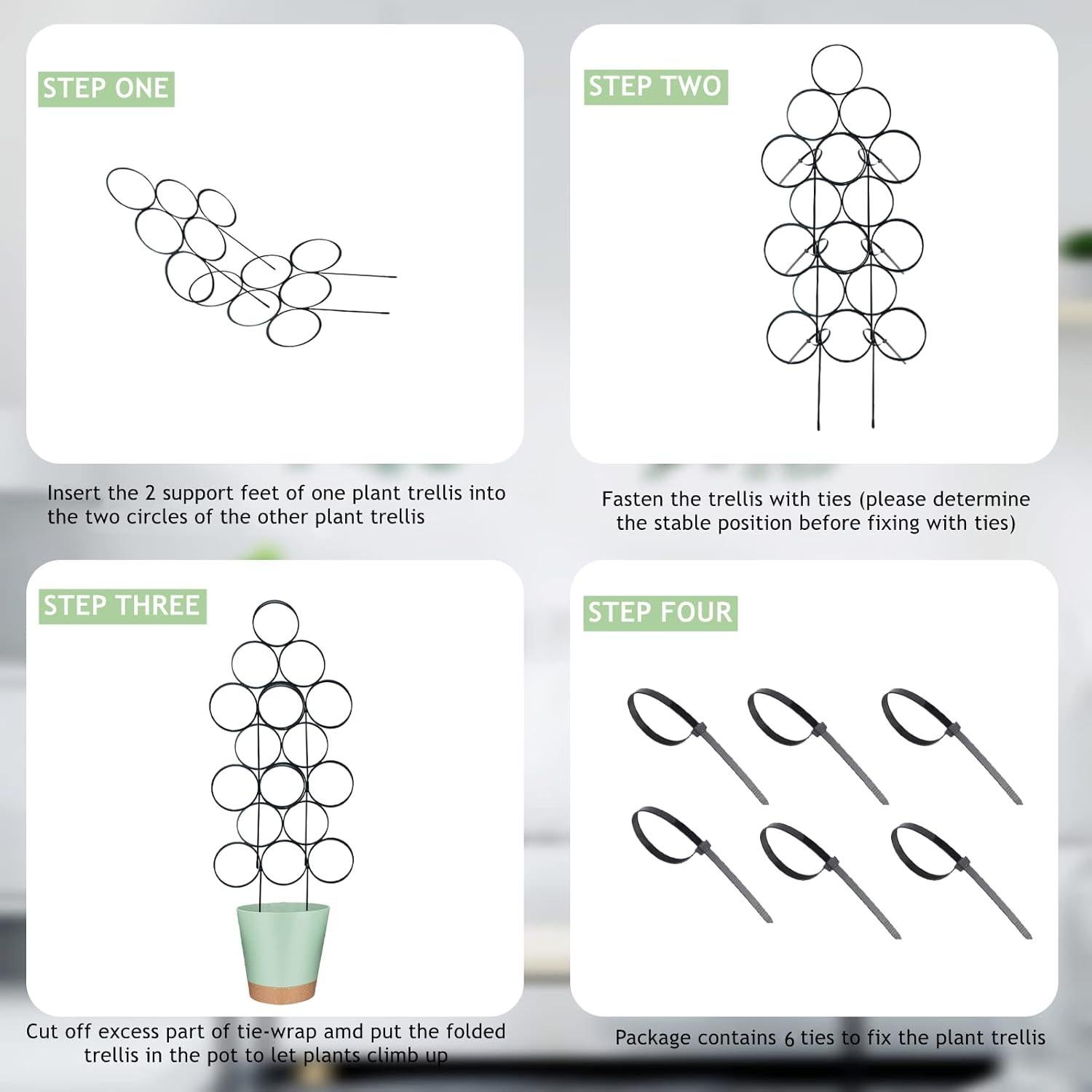 STEP ONE

Insert the 2 support feet of one plant trellis into the two circles of the other plant trellis

STEP TWO

Fasten the trellis with ties (please determine the stable position before fixing with ties)

STEP THREE

Cut off excess part of tie-wrap amd put the folded trellis in the pot to let plants climb up

STEP FOUR

Package contains 6 ties to fix the plant trellis