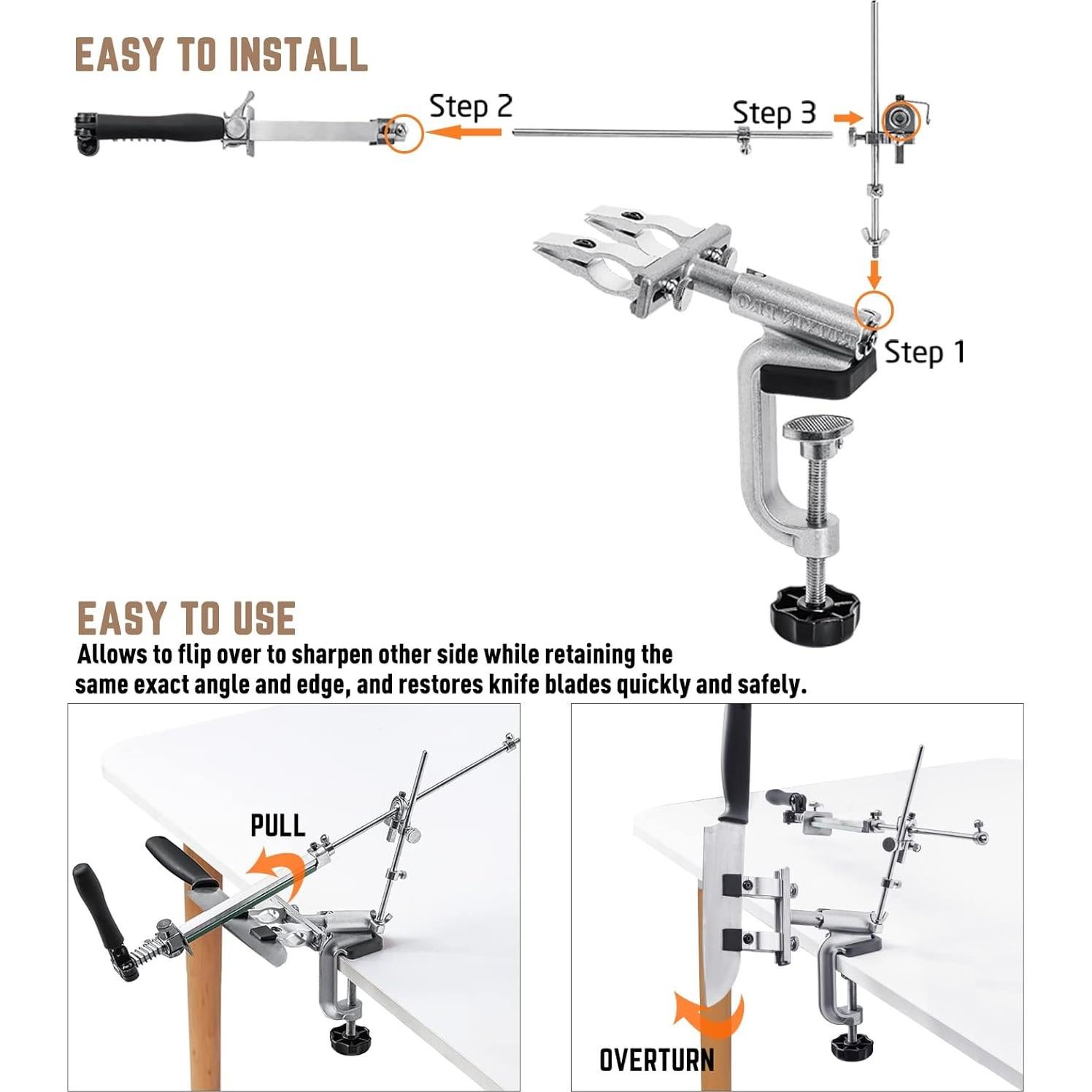 EASY TO INSTALL

Step 2

Step 3

Step 1

EASY TO USE

Allows to flip over to sharpen other side while retaining the same exact angle and edge, and restores knife blades quickly and safely.

PULL

OVERTURN