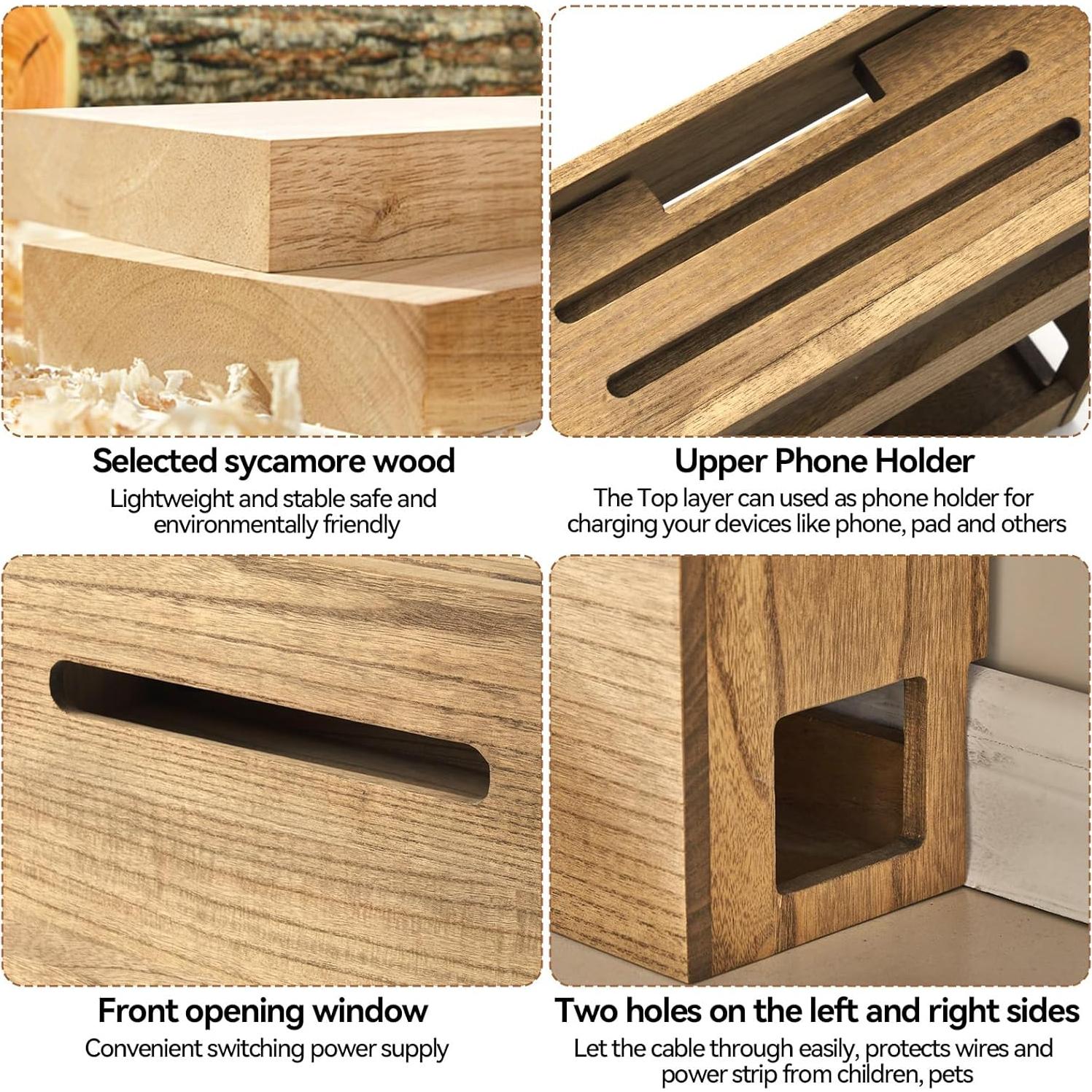 Selected sycamore wood
Lightweight and stable safe and environmentally friendly

Upper Phone Holder
The Top layer can used as phone holder for charging your devices like phone, pad and others

Front opening window
Convenient switching power supply

Two holes on the left and right sides
Let the cable through easily, protects wires and power strip from children, pets