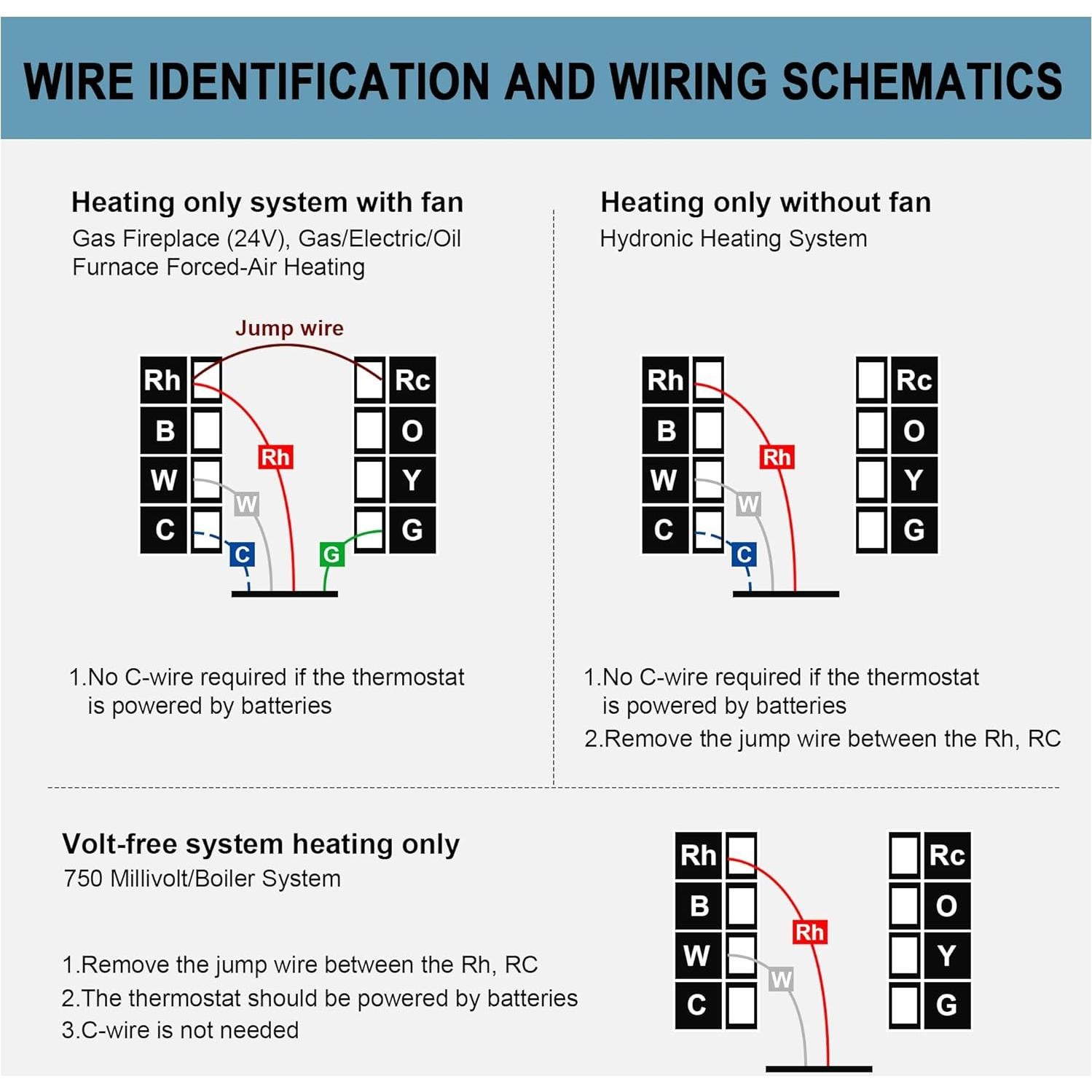 WIRE IDENTIFICATION AND WIRING SCHEMATICS

Heating only system with fan
Gas Fireplace (24V), Gas/Electric/Oil Furnace Forced-Air Heating

Jump wire

Rh
B
W
C
Rc
O
Y
G
Rh
W
C
G

1.No C-wire required if the thermostat is powered by batteries

Heating only without fan
Hydronic Heating System

Rh
B
W
C
Rc
O
Y
G
Rh
W
C

1.No C-wire required if the thermostat is powered by batteries
2.Remove the jump wire between the Rh, RC

Volt-free system heating only
750 Millivolt/Boiler System

1.Remove the jump wire between the Rh, RC
2.The thermostat should be powered by batteries
3.C-wire is not needed

Rh
B
W
C
Rc
O
Y
G
Rh
W