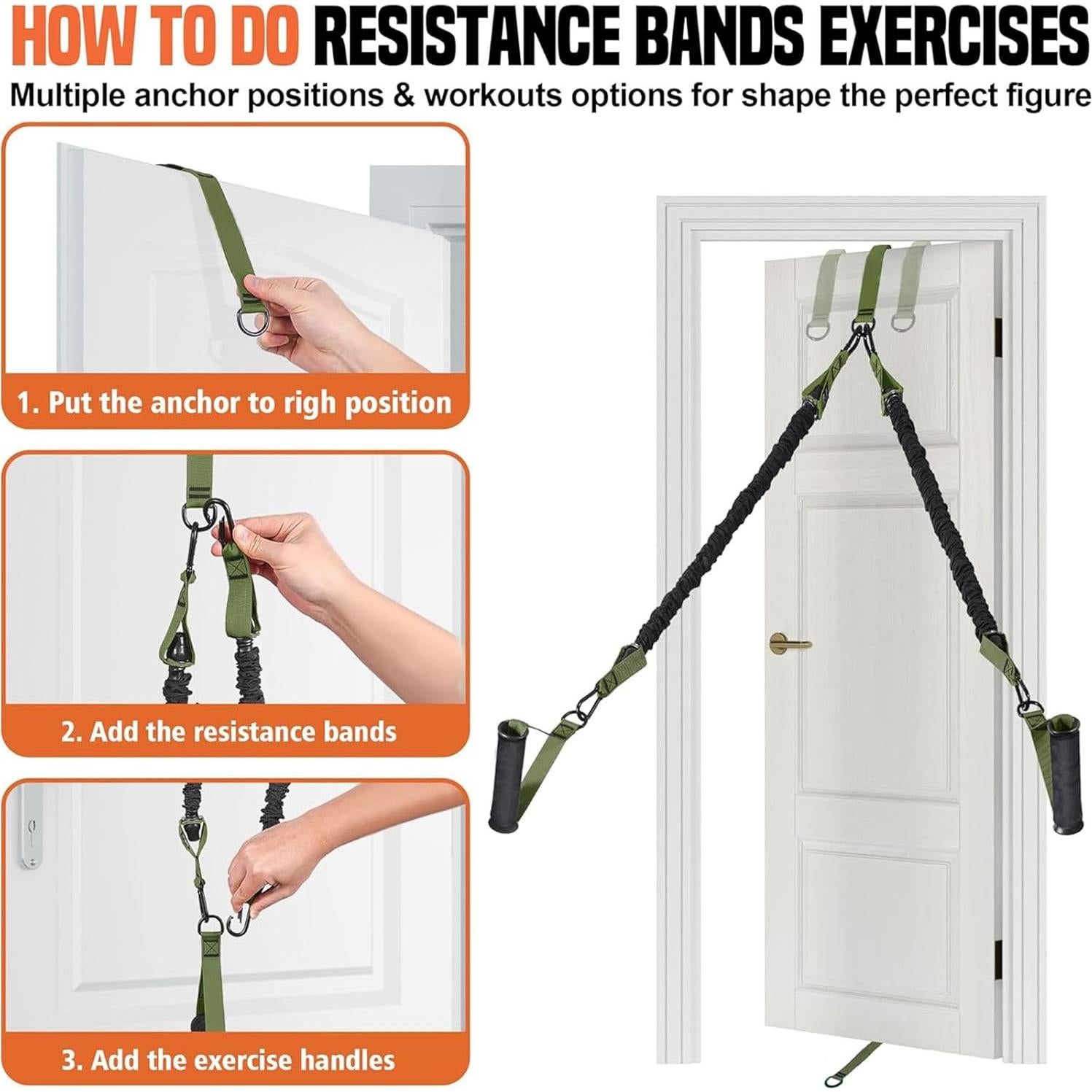 HOW TO DO RESISTANCE BANDS EXERCISES

Multiple anchor positions & workouts options for shape the perfect figure

1. Put the anchor to righ position

2. Add the resistance bands

3. Add the exercise handles