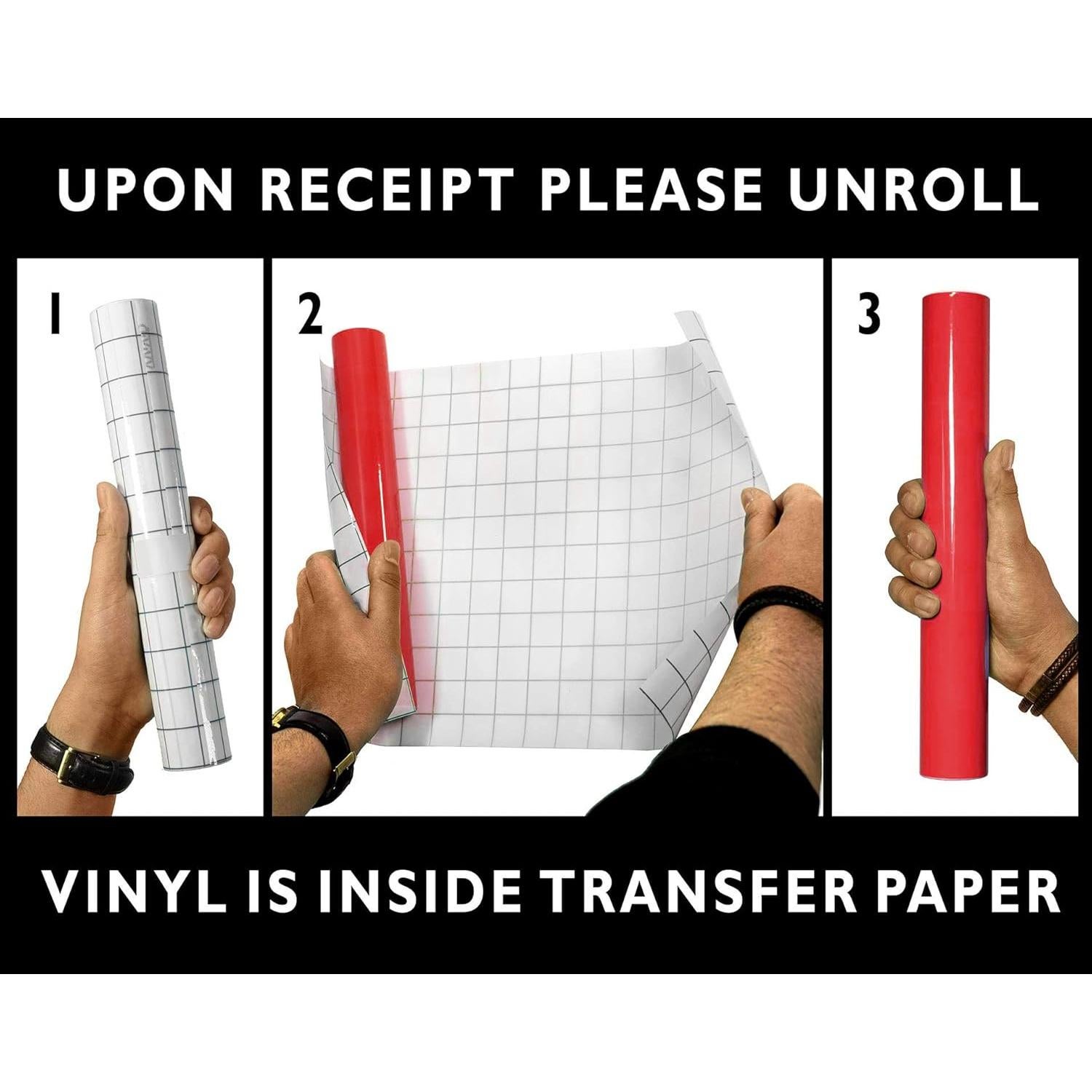 UPON RECEIPT PLEASE UNROLL

1

2

3

VINYL IS INSIDE TRANSFER PAPER