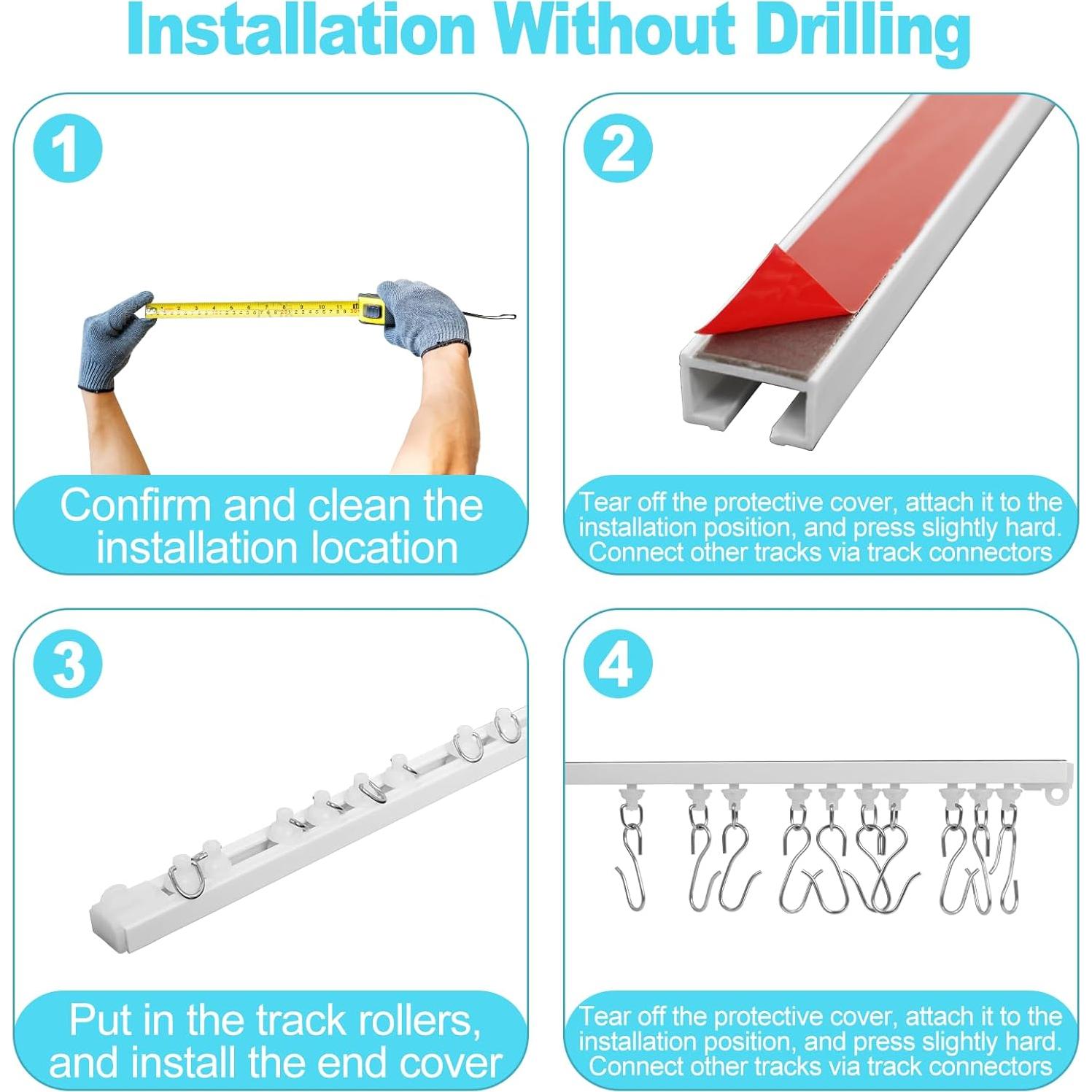 Installation Without Drilling

1

Confirm and clean the installation location

2

Tear off the protective cover, attach it to the installation position, and press slightly hard. Connect other tracks via track connectors

3

Put in the track rollers, and install the end cover

4

Tear off the protective cover, attach it to the installation position, and press slightly hard. Connect other tracks via track connectors