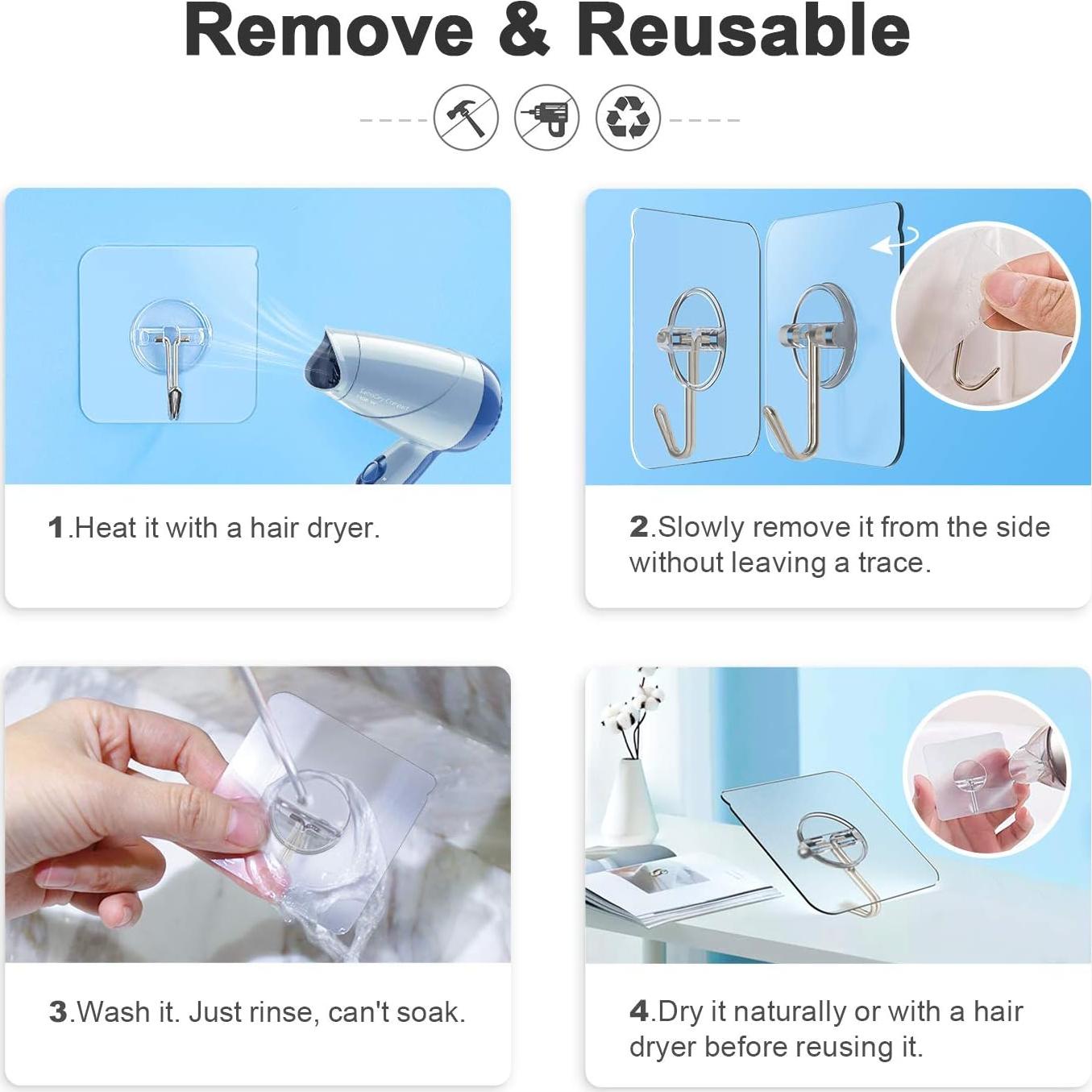 Remove & Reusable

1.Heat it with a hair dryer.

2.Slowly remove it from the side without leaving a trace.

3.Wash it. Just rinse, can't soak.

4.Dry it naturally or with a hair dryer before reusing it.