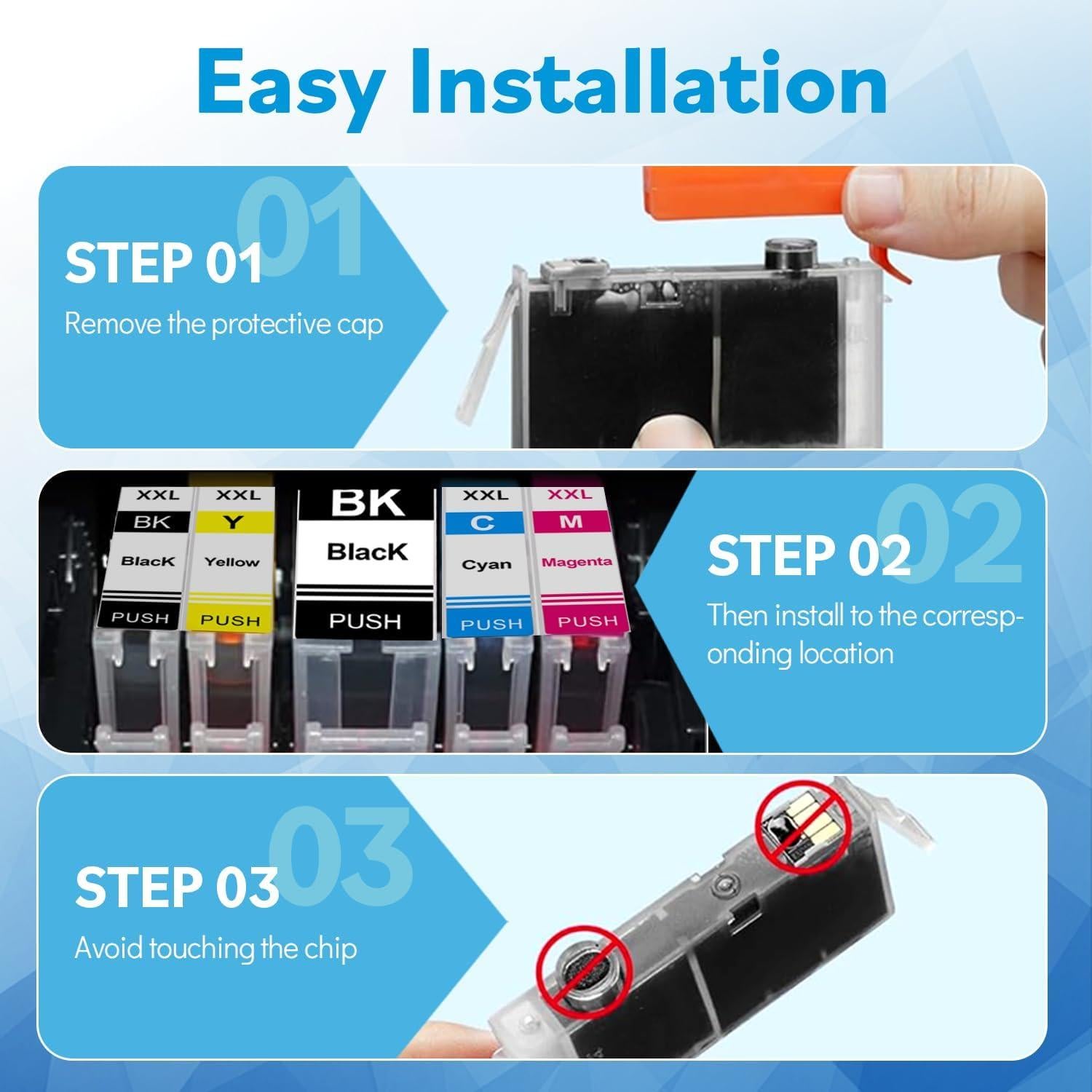 Easy Installation

01

STEP 01

Remove the protective cap

XXL
BK
BlacK
PUSH

XXL
Y
Yellow
PUSH

BK
BlacK
PUSH

XXL
C
Cyan
PUSH

XXL
M
Magenta
PUSH

02

STEP 02

Then install to the corresponding location

03

STEP 03

Avoid touching the chip