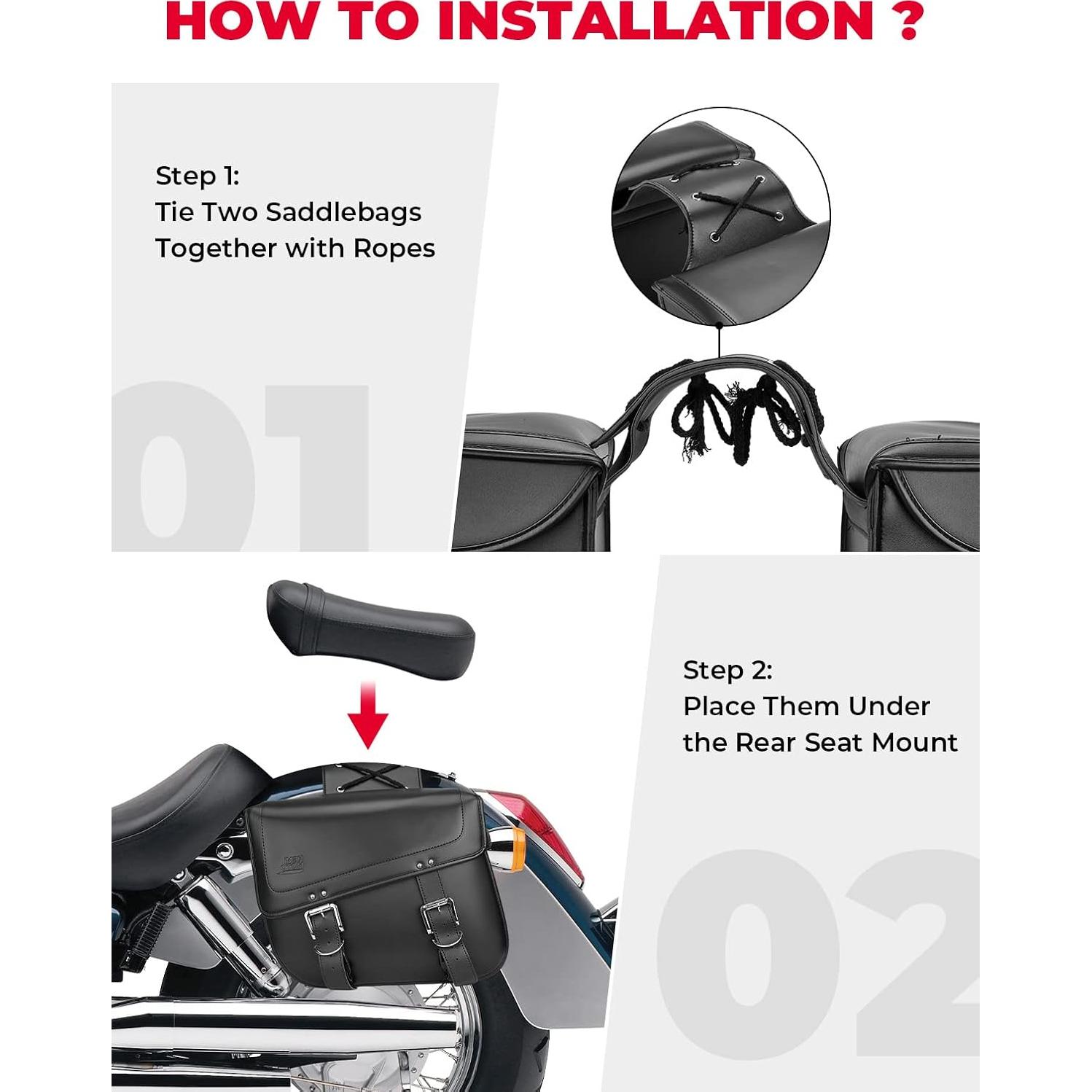 HOW TO INSTALLATION ?

Step 1:
Tie Two Saddlebags Together with Ropes

01

Step 2:
Place Them Under the Rear Seat Mount

02