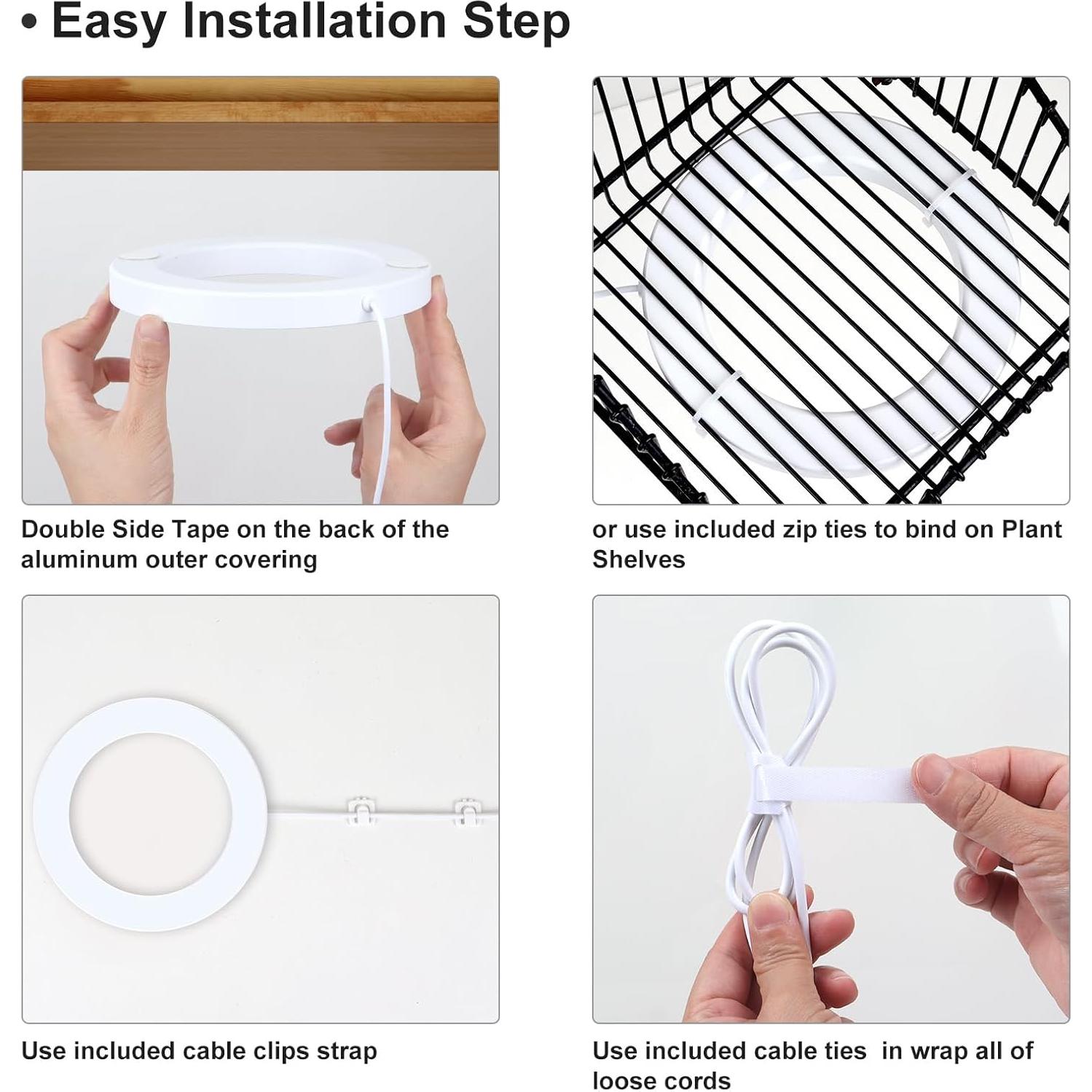 • Easy Installation Step

Double Side Tape on the back of the aluminum outer covering

or use included zip ties to bind on Plant Shelves

Use included cable clips strap

Use included cable ties in wrap all of loose cords