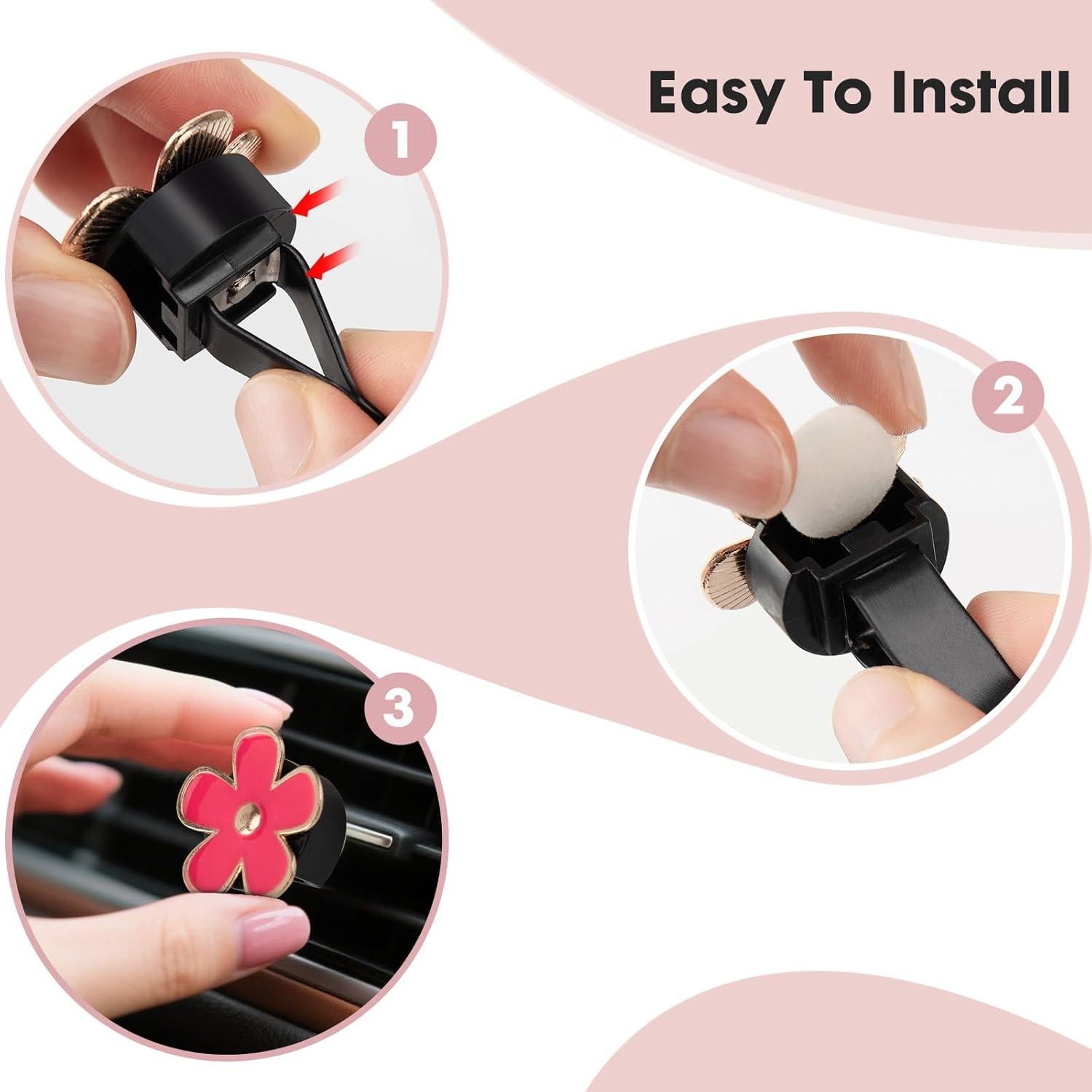 Easy To Install

1

2

3