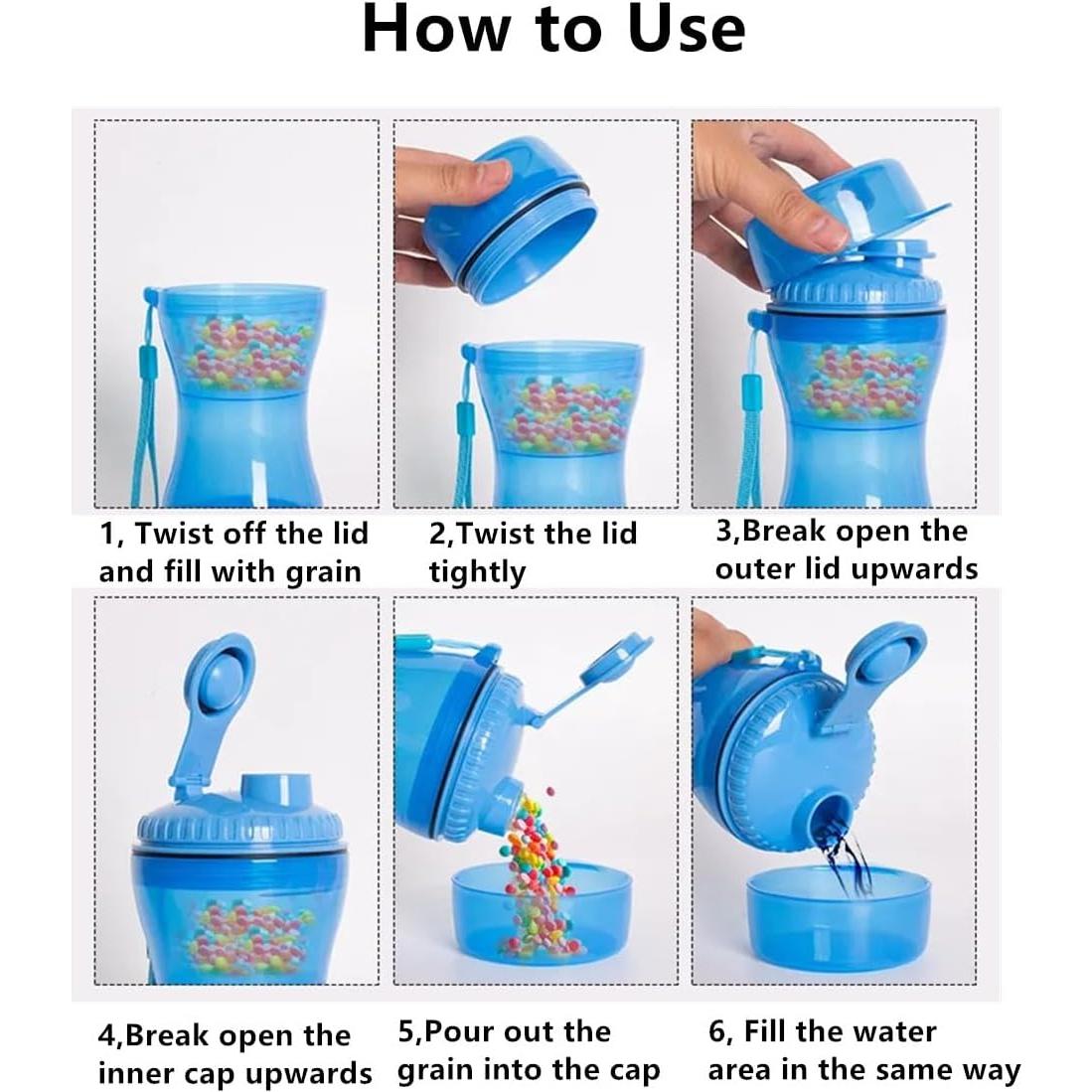 How to Use

1, Twist off the lid and fill with grain

2,Twist the lid tightly

3,Break open the outer lid upwards

4,Break open the inner cap upwards

5,Pour out the grain into the cap

6, Fill the water area in the same way