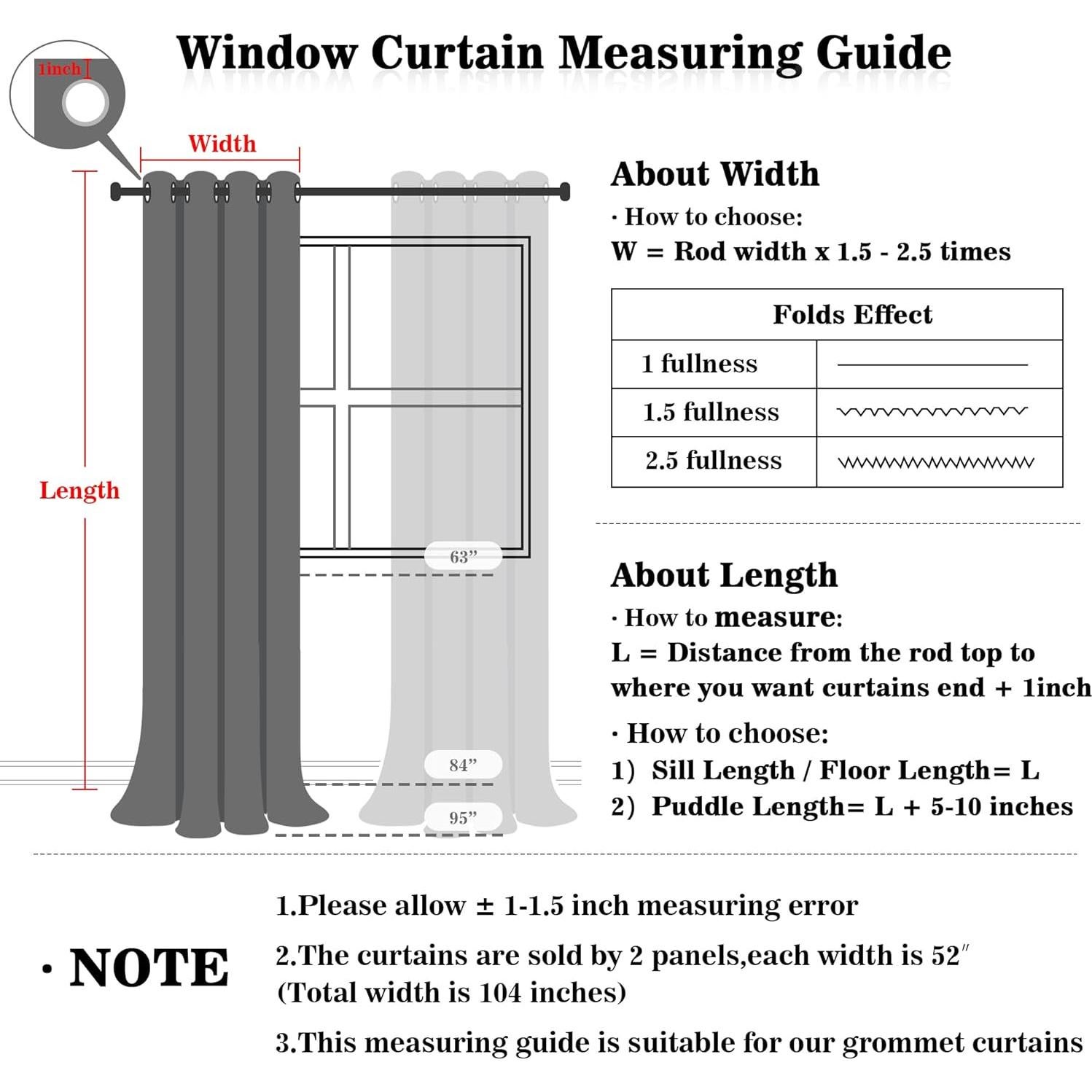 Window Curtain Measuring Guide

1inch

Width

Length

63”

84”

95”

About Width

· How to choose:
W = Rod width x 1.5 - 2.5 times

| Folds Effect | |
|---|---|
| 1 fullness | |
| 1.5 fullness | |
| 2.5 fullness | |

About Length

· How to measure:
L = Distance from the rod top to where you want curtains end + 1inch

· How to choose:
1) Sill Length / Floor Length= L
2) Puddle Length= L + 5-10 inches

· NOTE

1.Please allow ± 1-1.5 inch measuring error

2.The curtains are sold by 2 panels,each width is 52″ (Total width is 104 inches)

3.This measuring guide is suitable for our grommet curtains