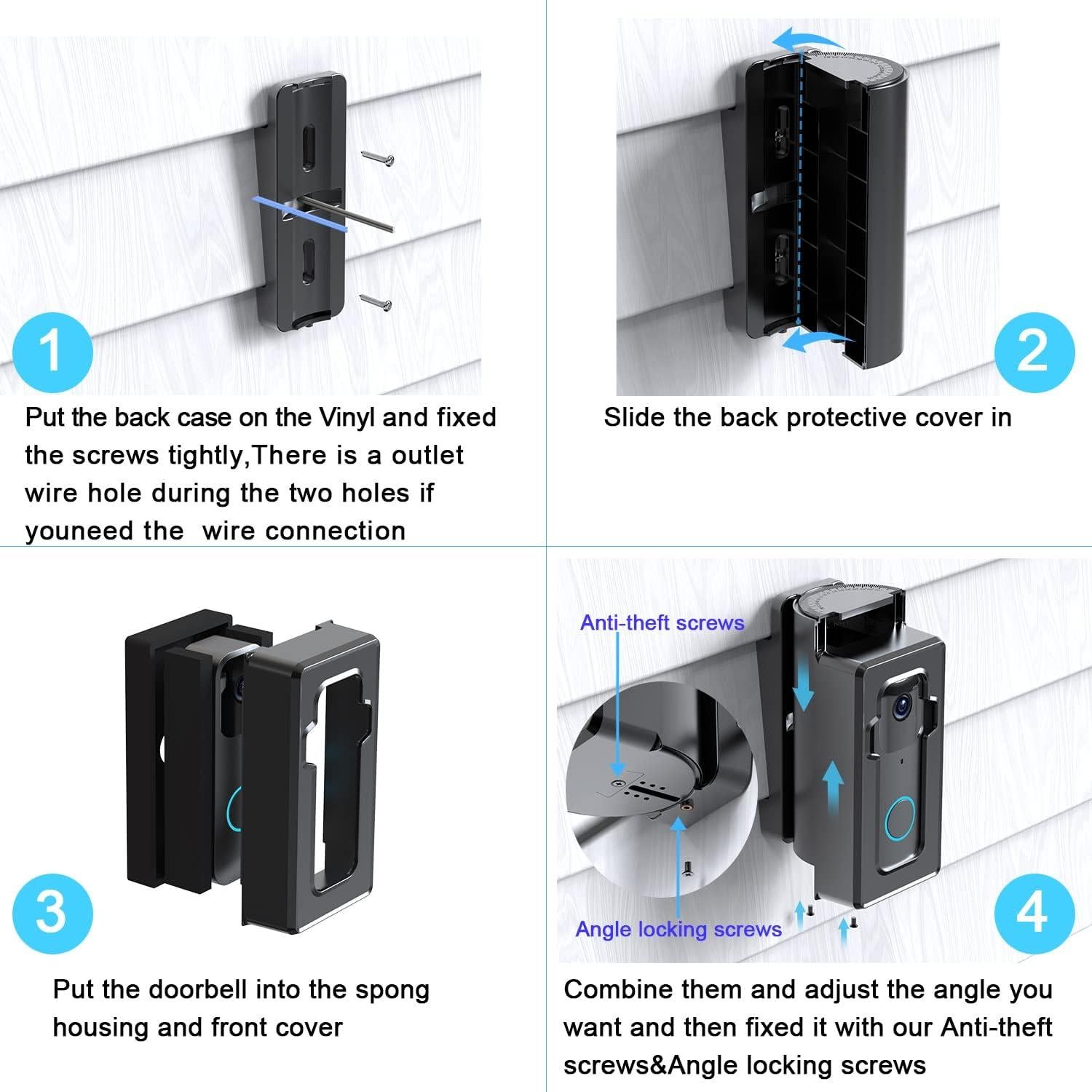 1

Put the back case on the Vinyl and fixed the screws tightly,There is a outlet wire hole during the two holes if youneed the  wire connection

2

Slide the back protective cover in

3

Put the doorbell into the spong housing and front cover

Anti-theft screws

Angle locking screws

4

Combine them and adjust the angle you want and then fixed it with our Anti-theft screws&Angle locking screws