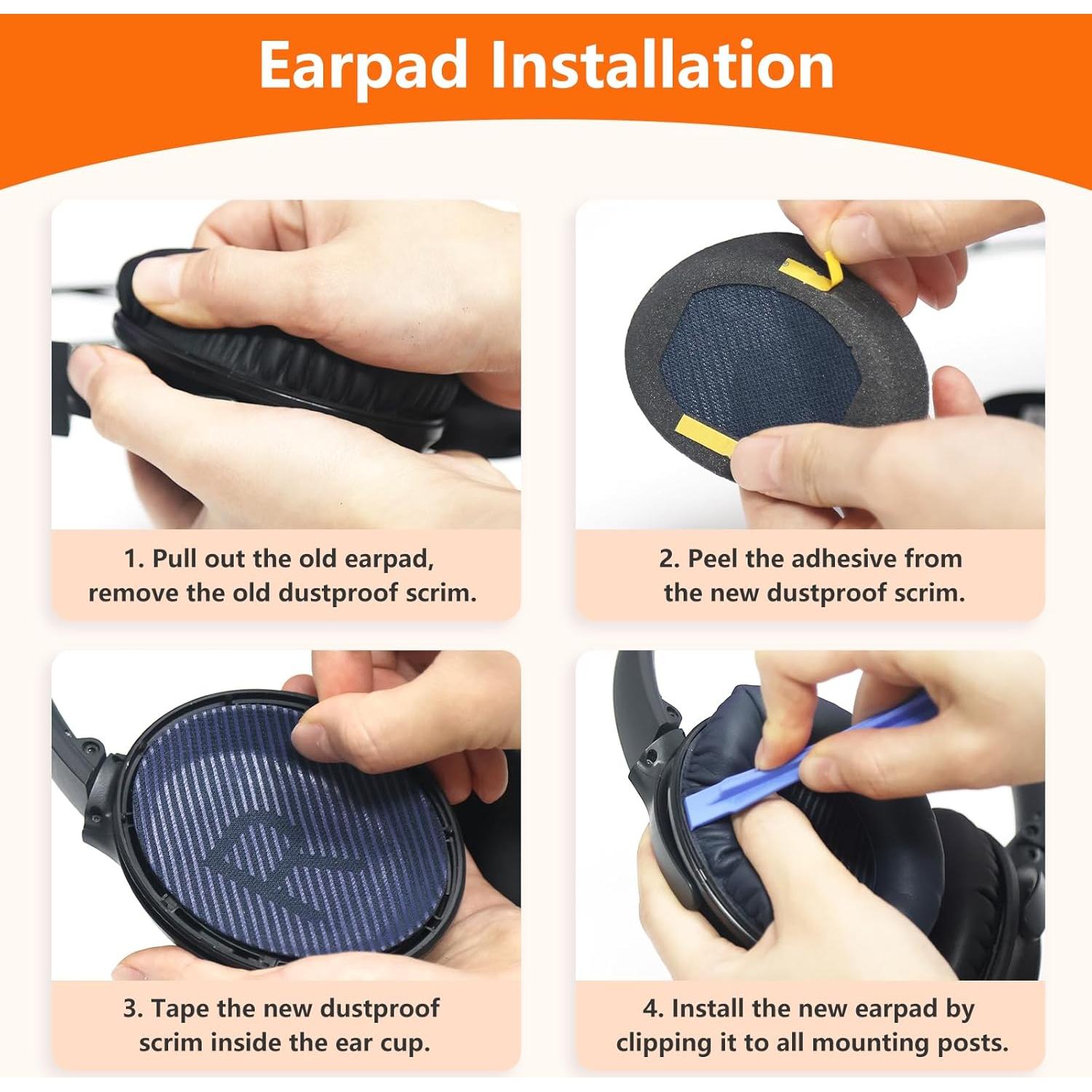 Earpad Installation

1. Pull out the old earpad, remove the old dustproof scrim.

2. Peel the adhesive from the new dustproof scrim.

3. Tape the new dustproof scrim inside the ear cup.

4. Install the new earpad by clipping it to all mounting posts.