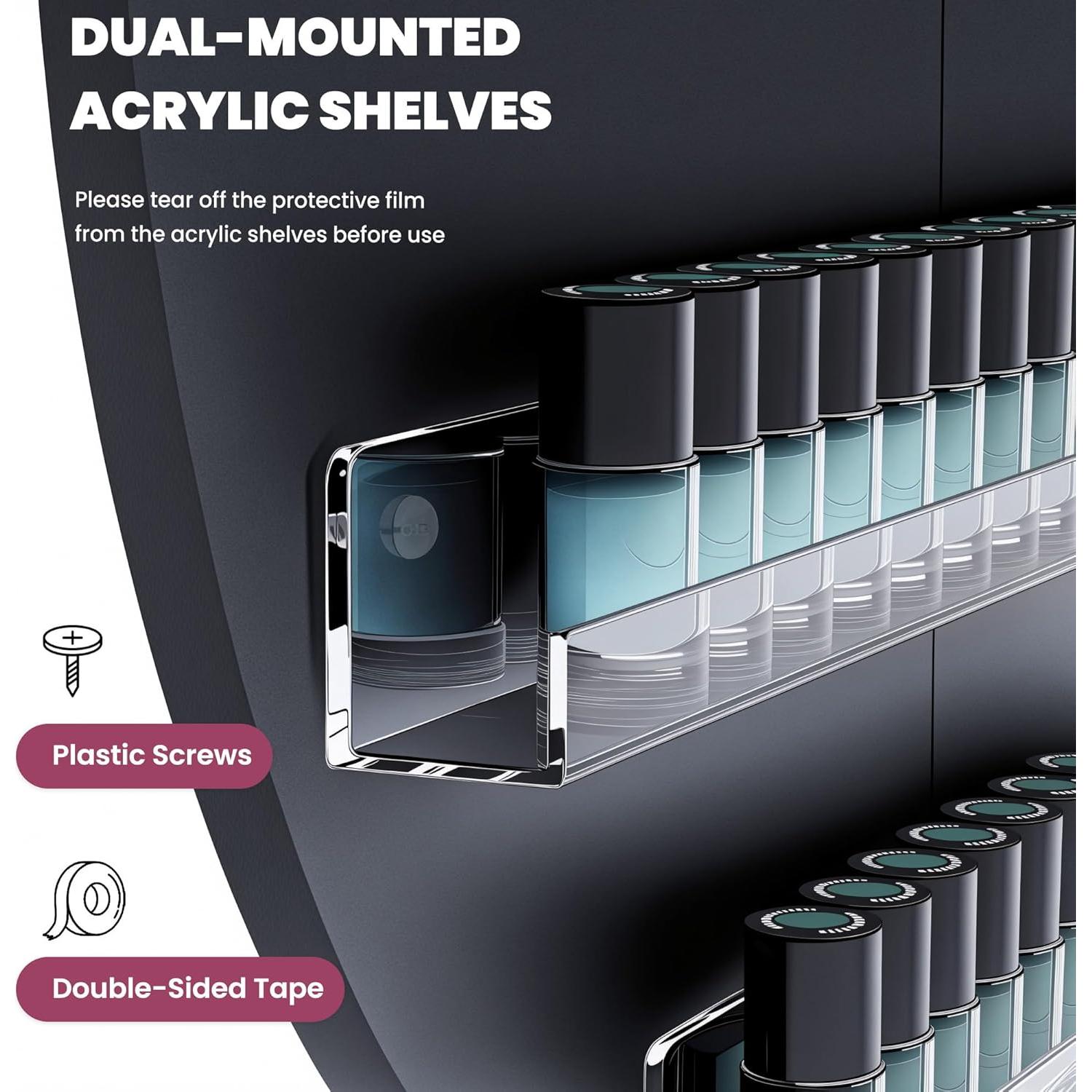 DUAL-MOUNTED ACRYLIC SHELVES

Please tear off the protective film from the acrylic shelves before use

Plastic Screws

Double-Sided Tape