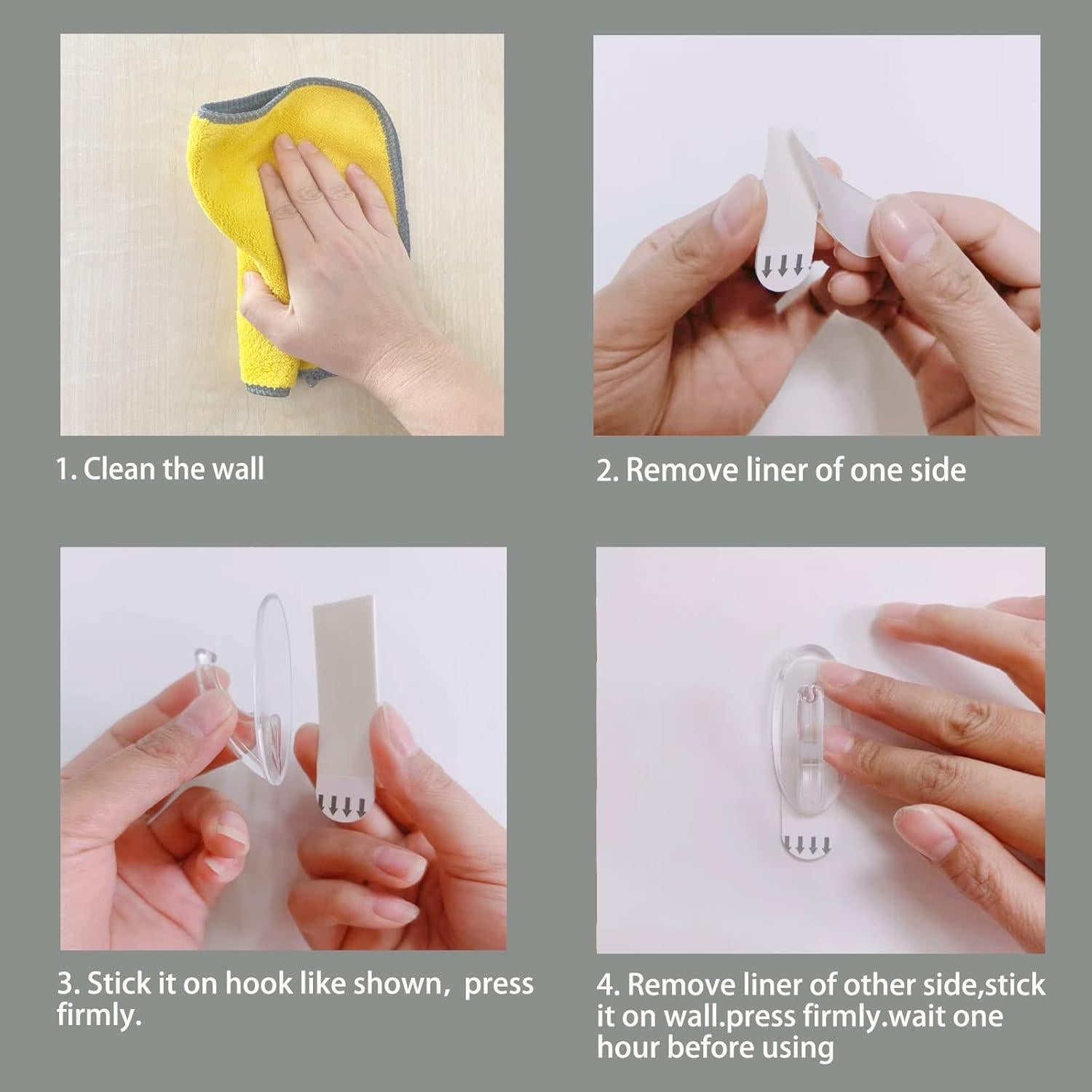 1. Clean the wall

2. Remove liner of one side

3. Stick it on hook like shown,  press firmly.

4. Remove liner of other side,stick it on wall.press firmly.wait one hour before using