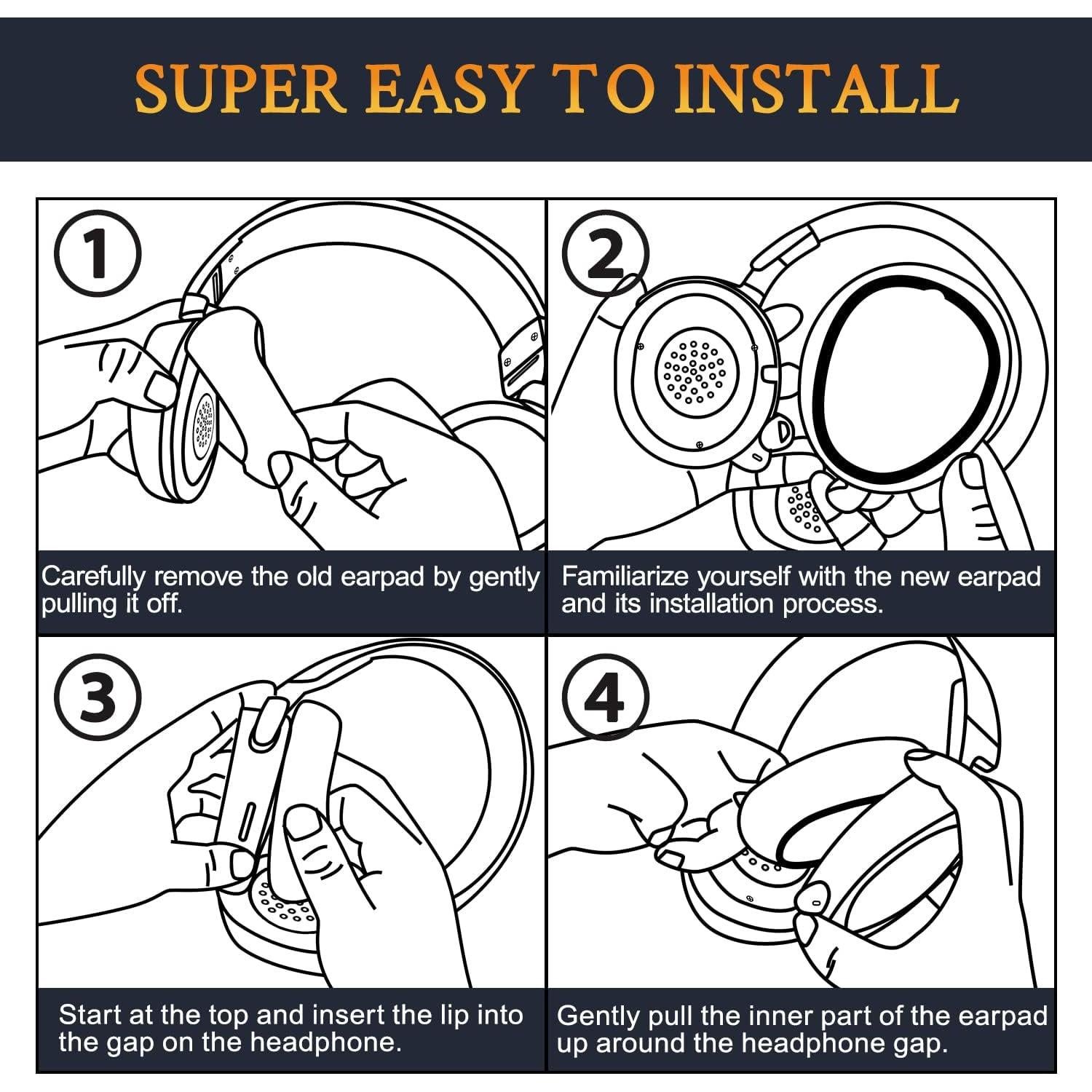 SUPER EASY TO INSTALL

1

Carefully remove the old earpad by gently pulling it off.

2

Familiarize yourself with the new earpad and its installation process.

3

Start at the top and insert the lip into the gap on the headphone.

4

Gently pull the inner part of the earpad up around the headphone gap.