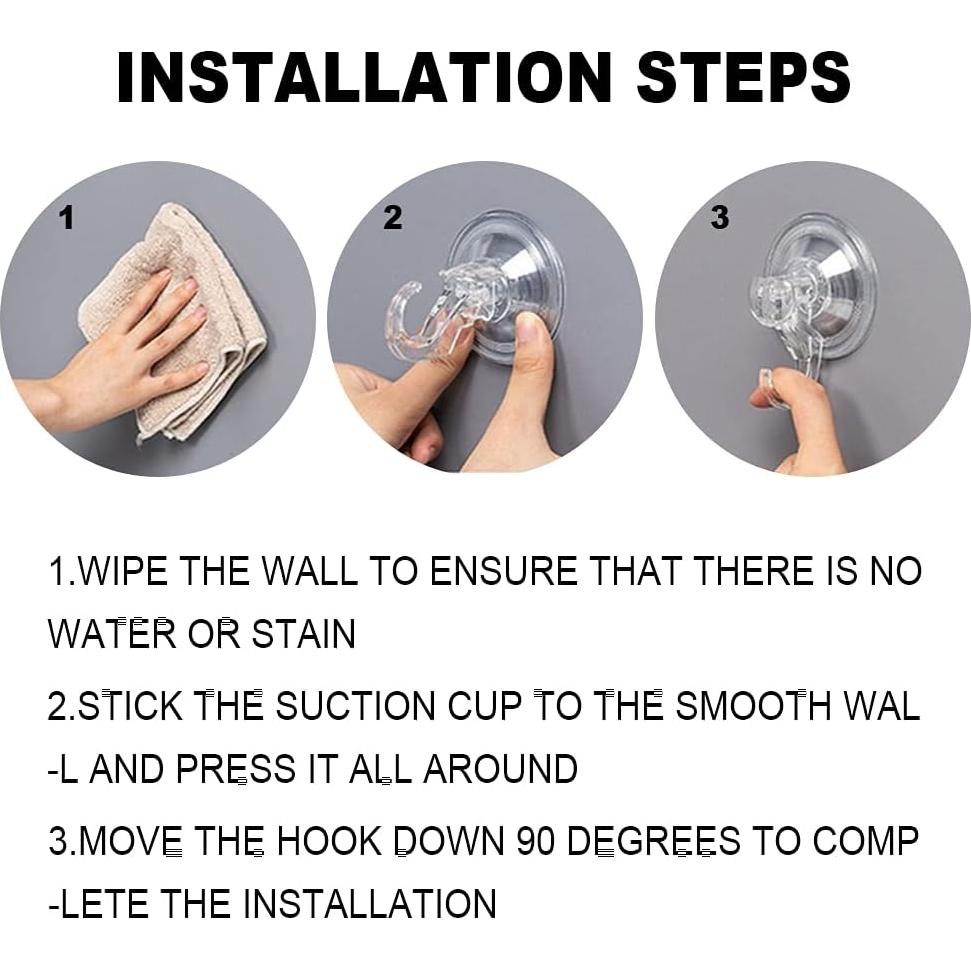 INSTALLATION STEPS

1

2

3

1.WIPE THE WALL TO ENSURE THAT THERE IS NO WATER OR STAIN

2.STICK THE SUCTION CUP TO THE SMOOTH WAL -L AND PRESS IT ALL AROUND

3.MOVE THE HOOK DOWN 90 DEGREES TO COMP -LETE THE INSTALLATION