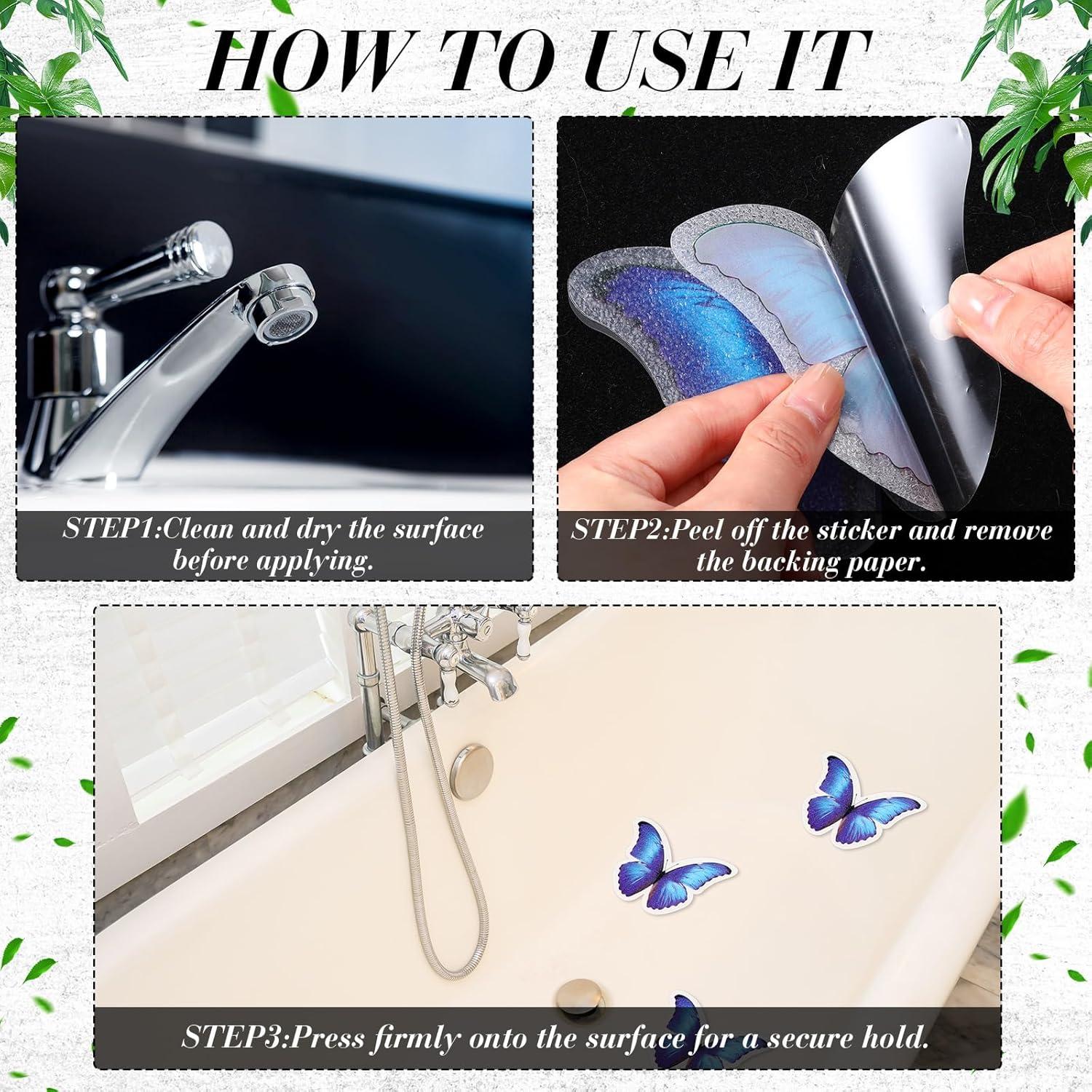 HOW TO USE IT

STEP1:Clean and dry the surface before applying.

STEP2:Peel off the sticker and remove the backing paper.

STEP3:Press firmly onto the surface for a secure hold.