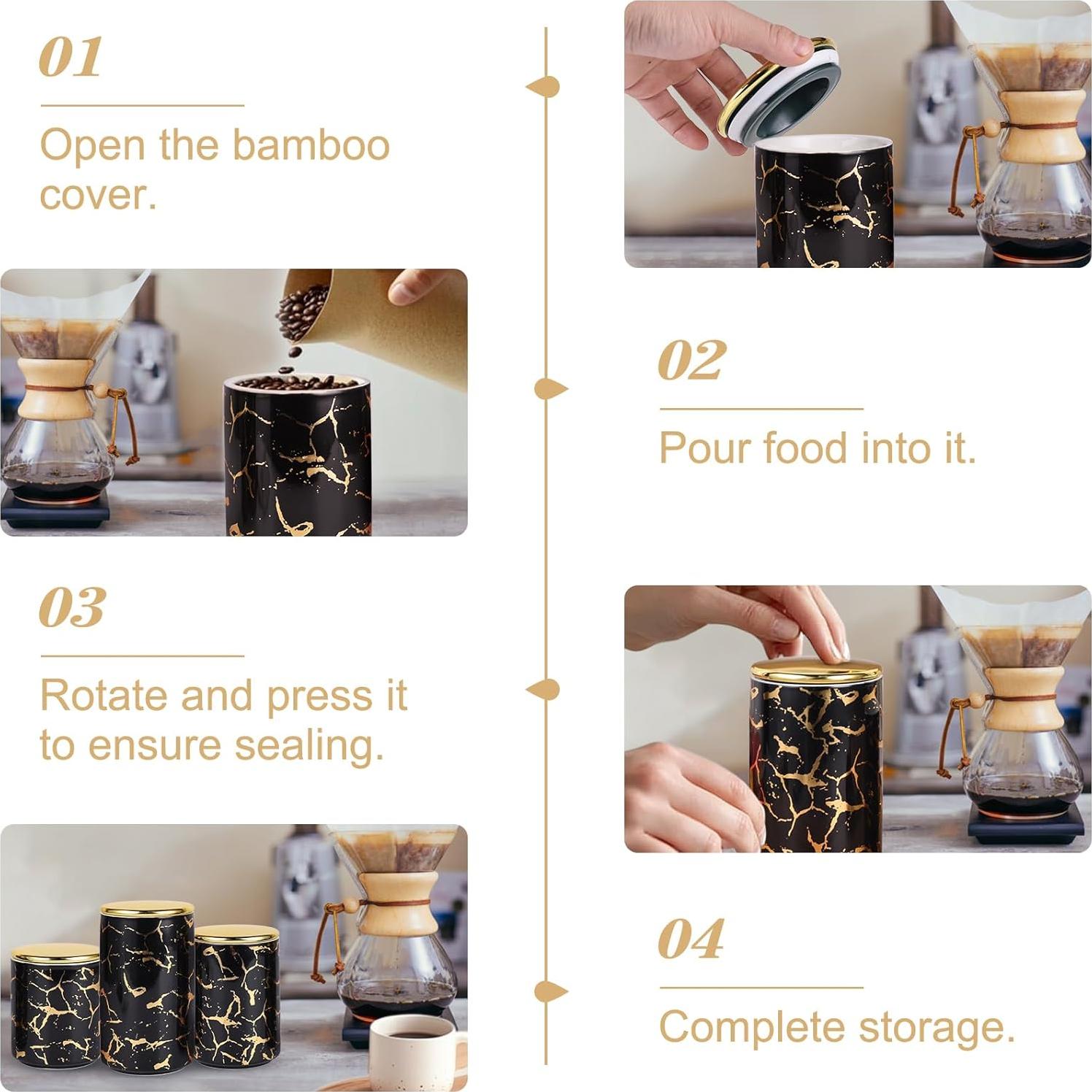 01

Open the bamboo cover.

02

Pour food into it.

03

Rotate and press it to ensure sealing.

04

Complete storage.