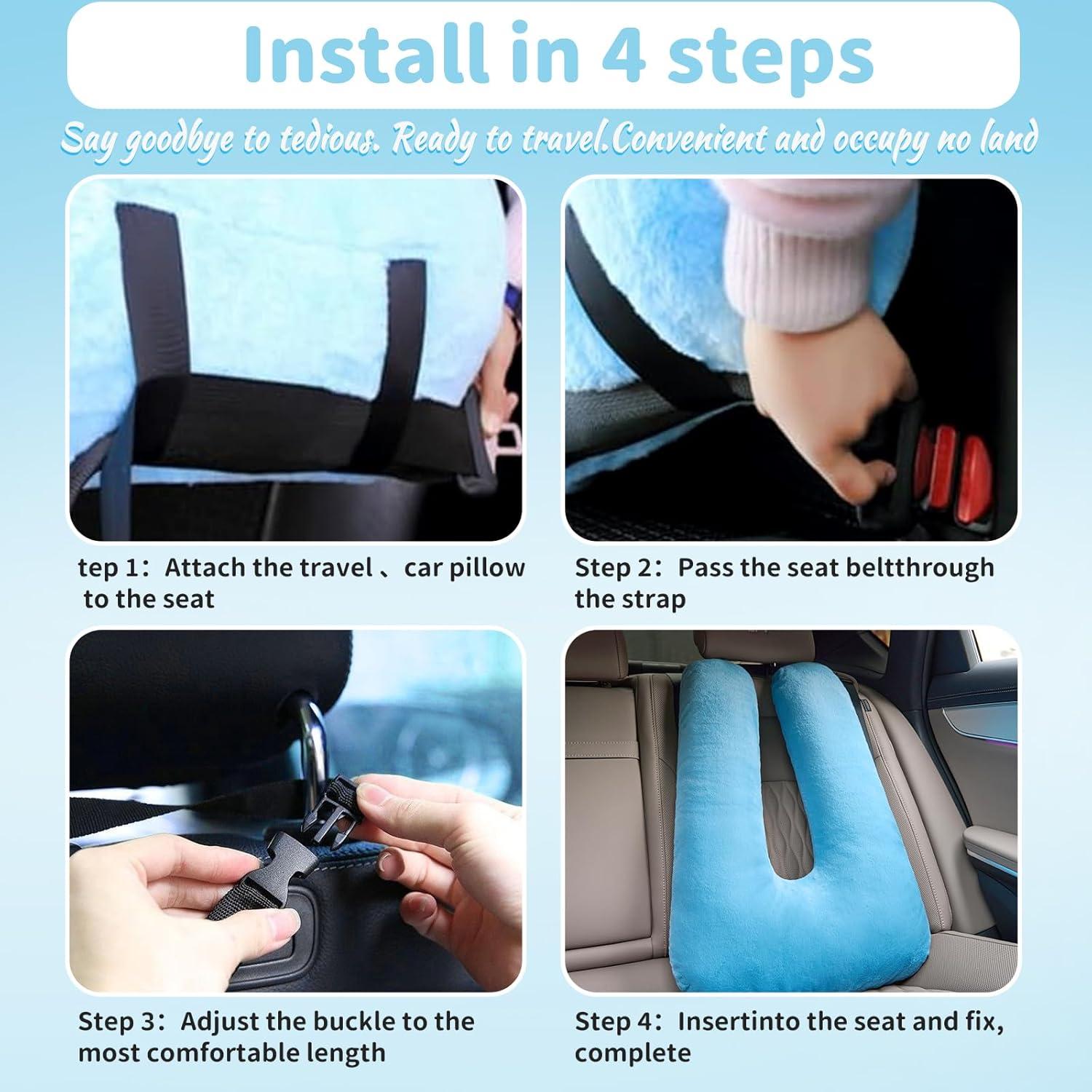 Install in 4 steps

Say goodbye to tedious. Ready to travel.Convenient and occupy no land

tep 1：Attach the travel 、car pillow to the seat

Step 2：Pass the seat beltthrough the strap

Step 3：Adjust the buckle to the most comfortable length

Step 4：Insertinto the seat and fix, complete