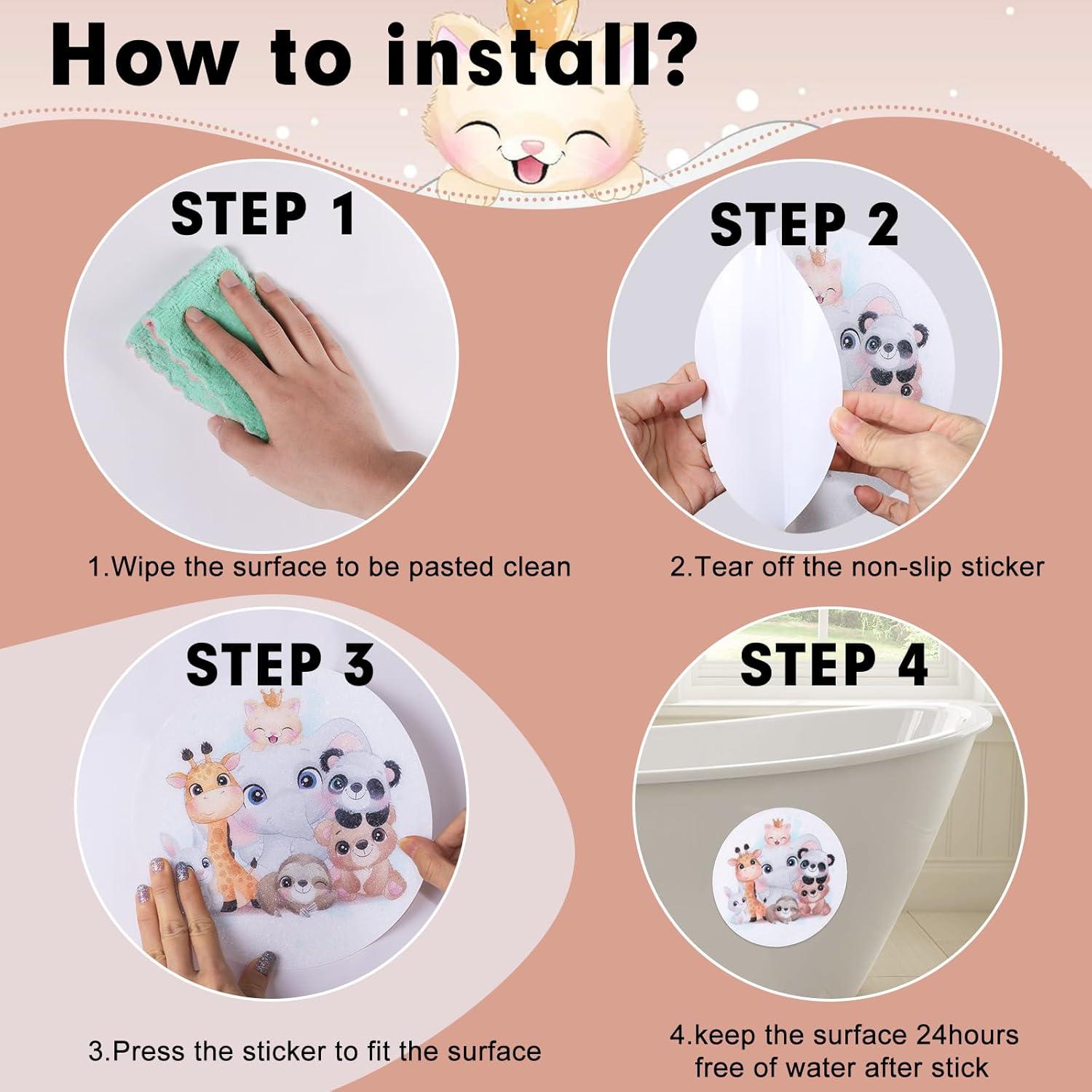 How to install?

STEP 1

1.Wipe the surface to be pasted clean

STEP 2

2.Tear off the non-slip sticker

STEP 3

3.Press the sticker to fit the surface

STEP 4

4.keep the surface 24hours free of water after stick