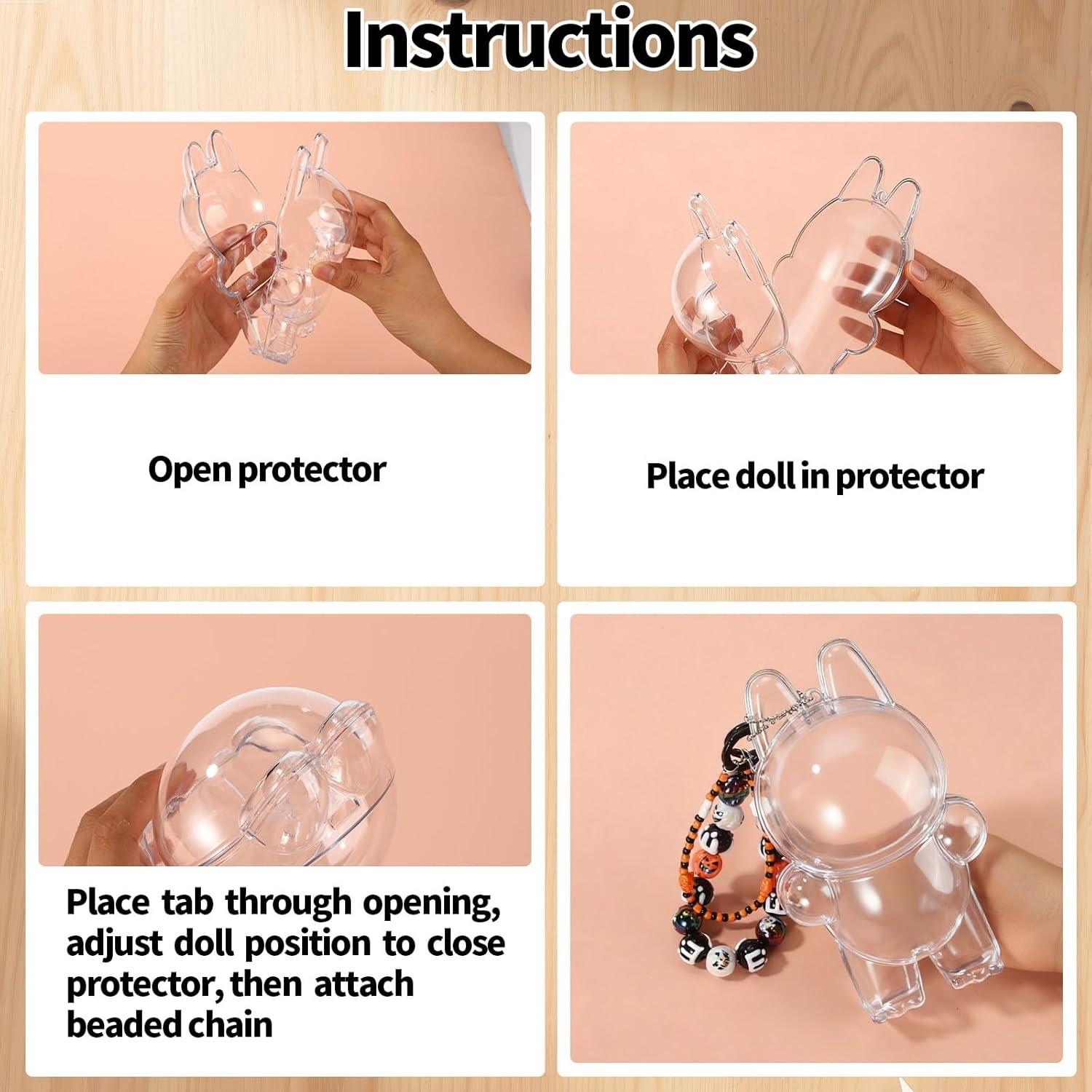 Instructions

Open protector

Place doll in protector

Place tab through opening, adjust doll position to close protector, then attach beaded chain