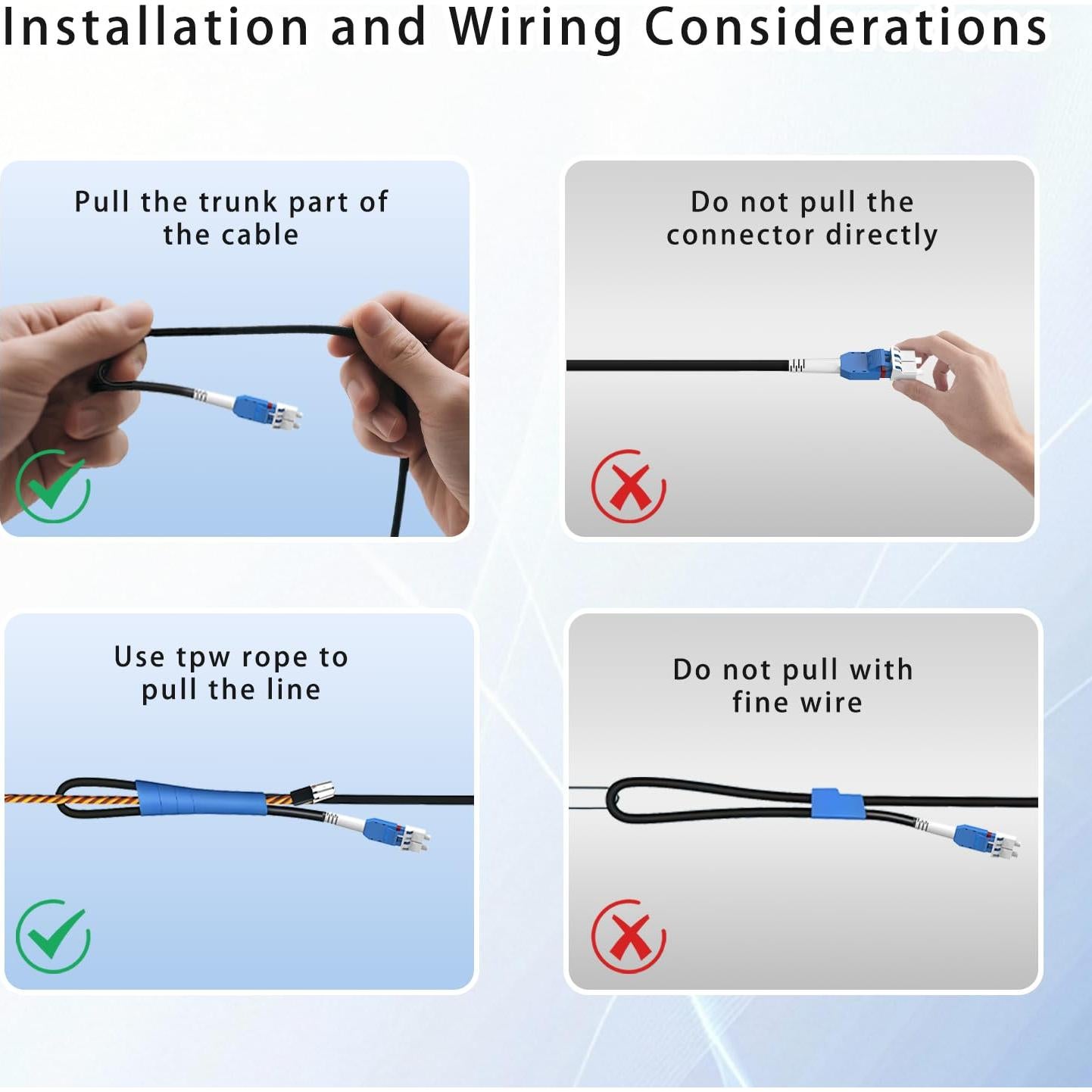 Installation and Wiring Considerations

Pull the trunk part of the cable

Do not pull the connector directly

Use tpw rope to pull the line

Do not pull with fine wire