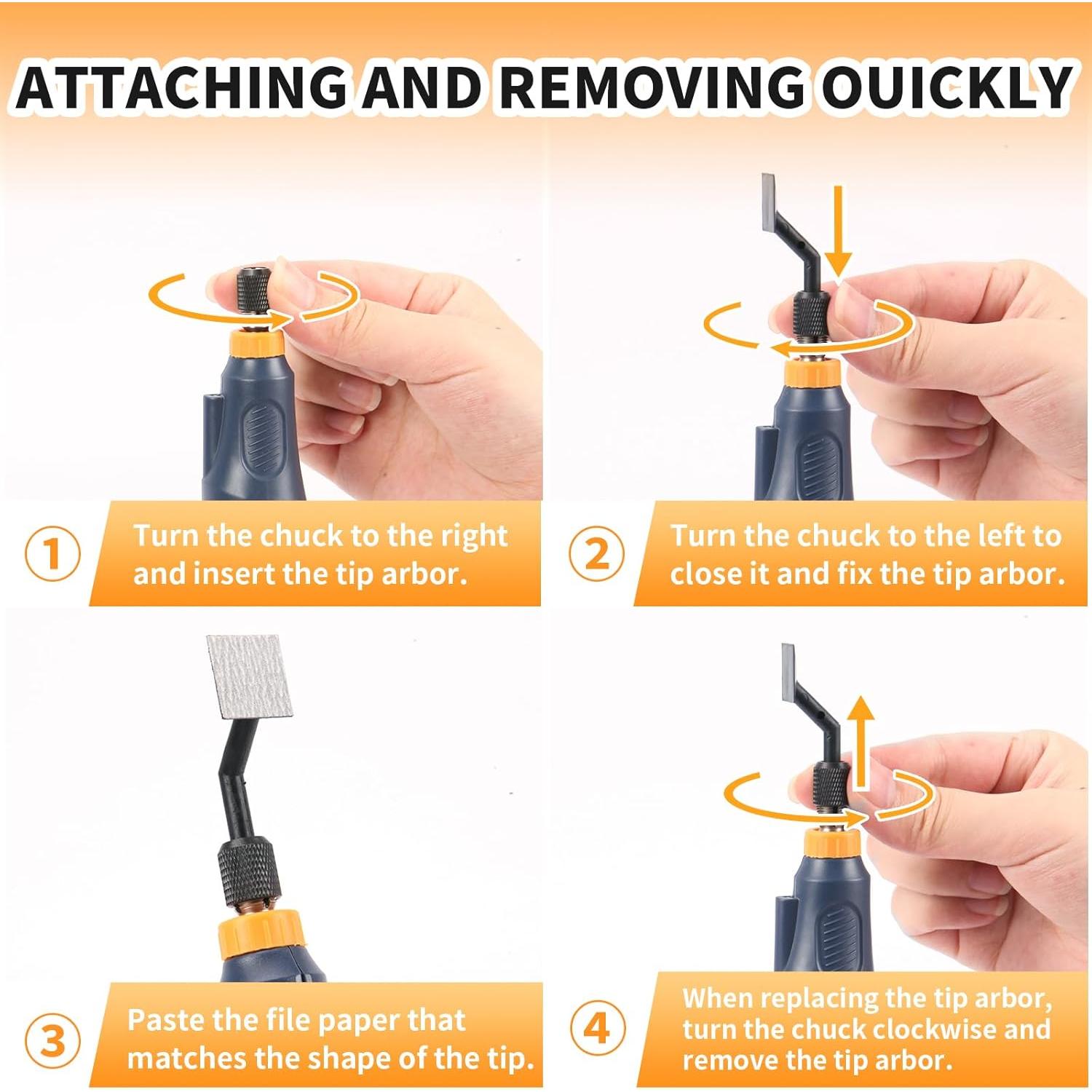 ATTACHING AND REMOVING OUICKLY

1 Turn the chuck to the right and insert the tip arbor.

2 Turn the chuck to the left to close it and fix the tip arbor.

3 Paste the file paper that matches the shape of the tip.

4 When replacing the tip arbor, turn the chuck clockwise and remove the tip arbor.