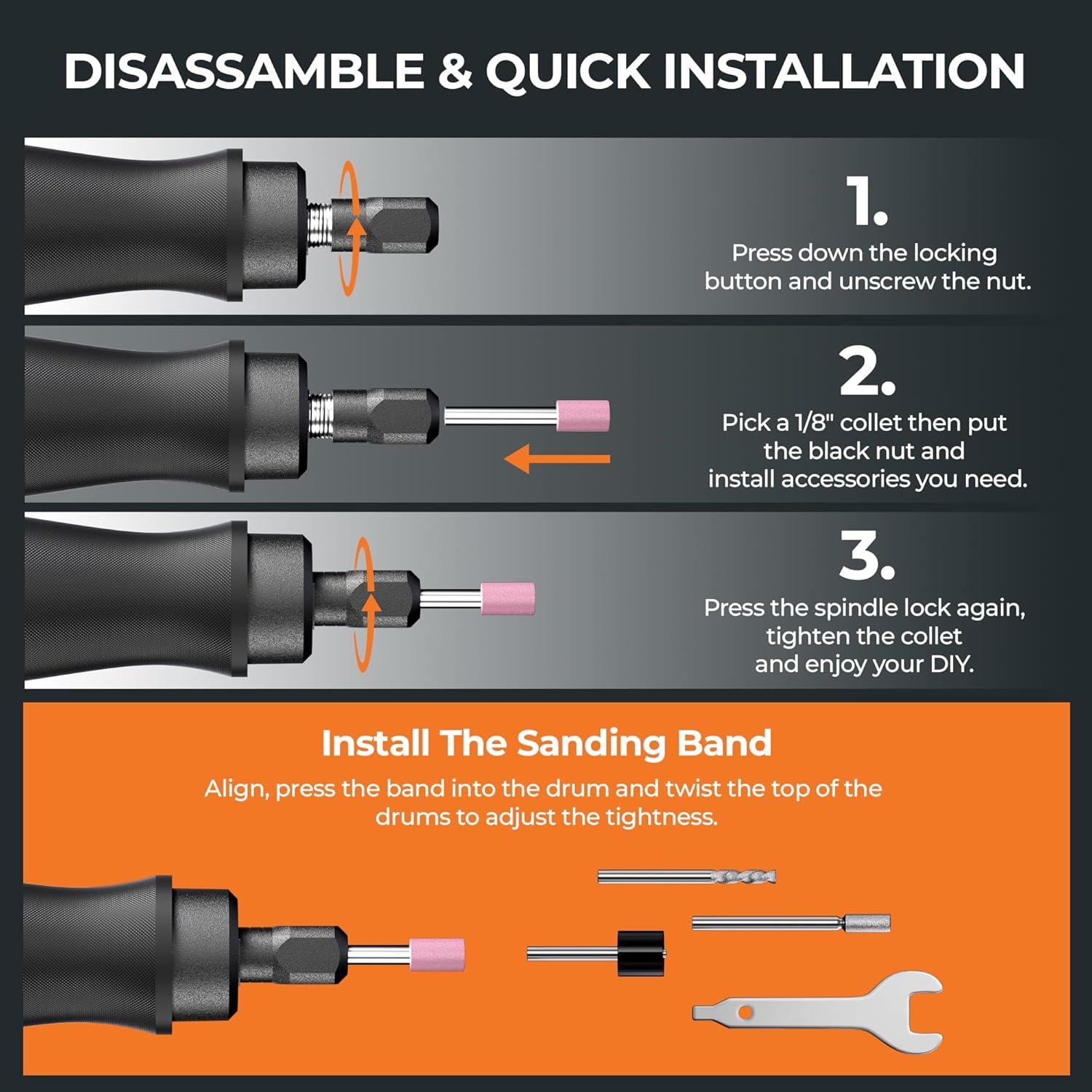 DISASSAMBLE & QUICK INSTALLATION

1.
Press down the locking button and unscrew the nut.

2.
Pick a 1/8" collet then put the black nut and install accessories you need.

3.
Press the spindle lock again, tighten the collet and enjoy your DIY.

Install The Sanding Band
Align, press the band into the drum and twist the top of the drums to adjust the tightness.