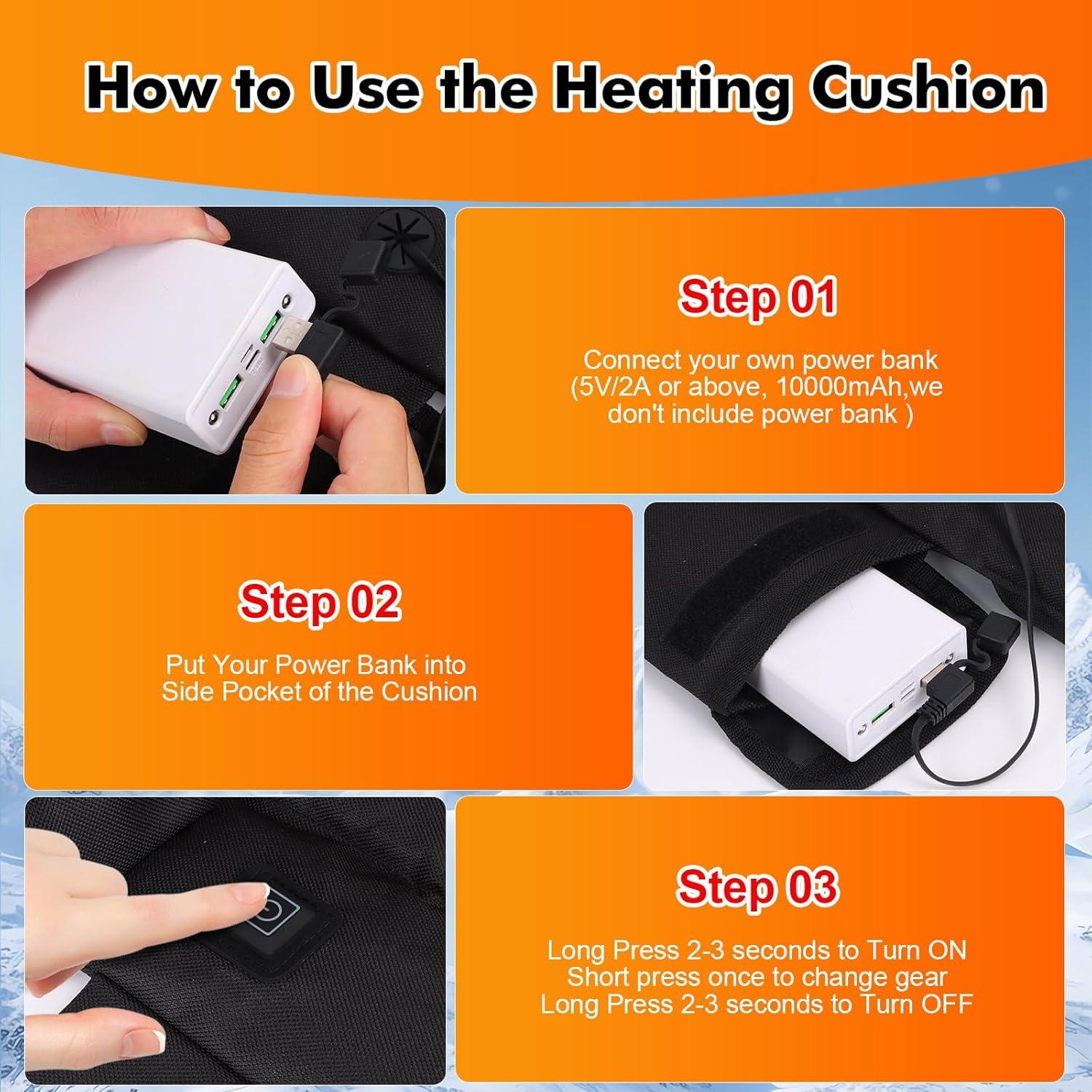 How to Use the Heating Cushion

Step 01

Connect your own power bank (5V/2A or above, 10000mAh,we don't include power bank )

Step 02

Put Your Power Bank into Side Pocket of the Cushion

Step 03

Long Press 2-3 seconds to Turn ON
Short press once to change gear
Long Press 2-3 seconds to Turn OFF