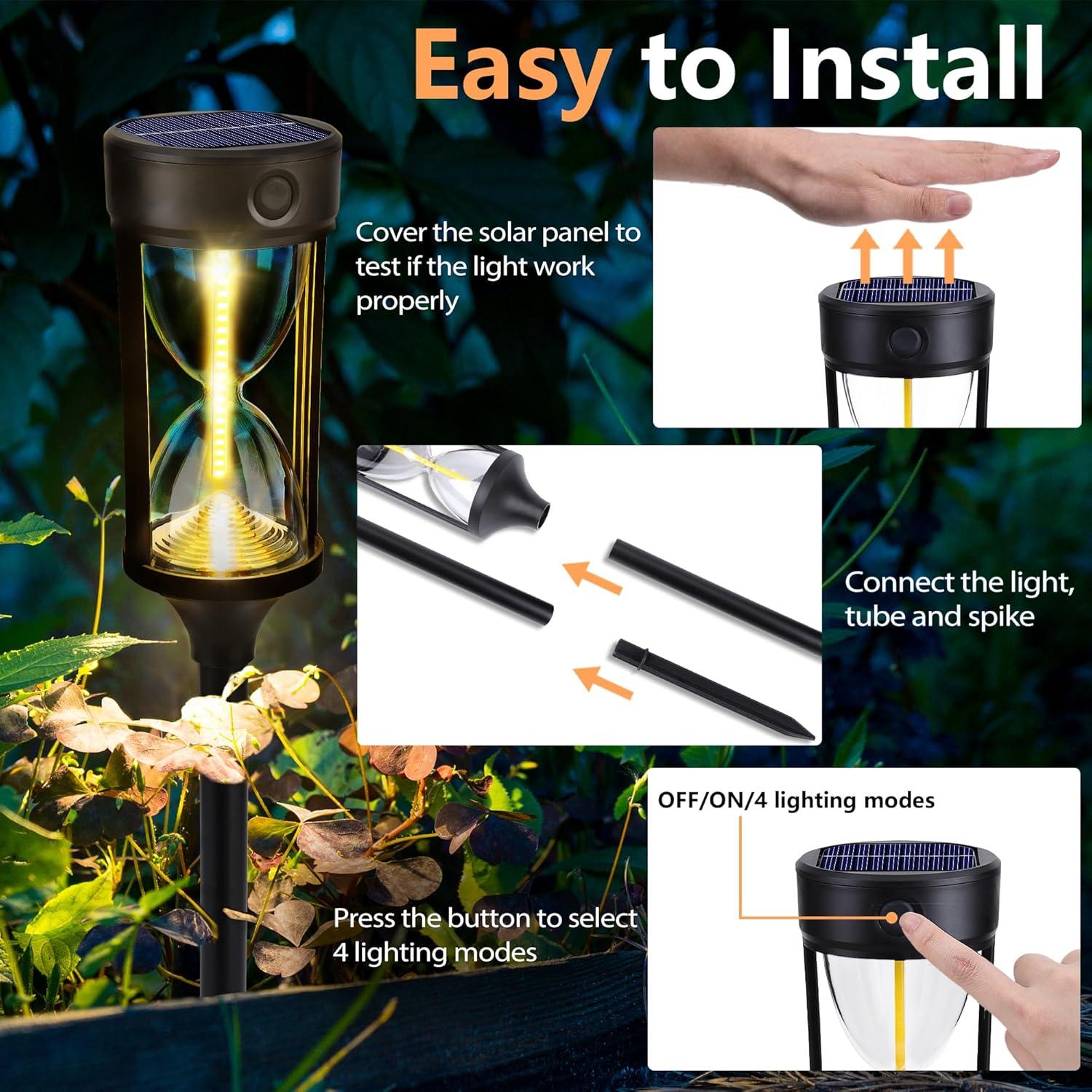 Easy to Install

Cover the solar panel to test if the light work properly

Connect the light, tube and spike

OFF/ON/4 lighting modes

Press the button to select 4 lighting modes