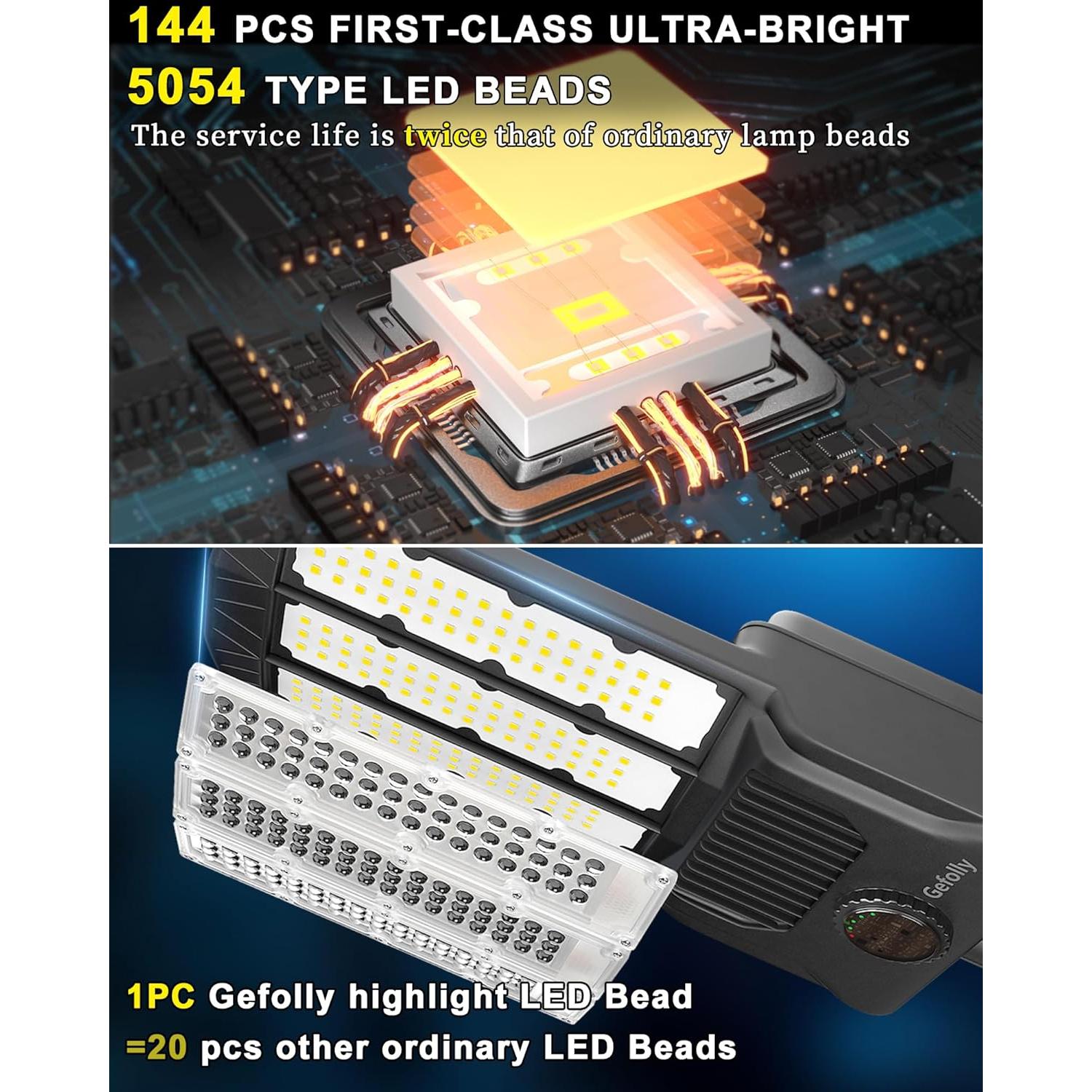 144 PCS FIRST-CLASS ULTRA-BRIGHT
5054 TYPE LED BEADS
The service life is twice that of ordinary lamp beads

Gefolly

1PC Gefolly highlight LED Bead
=20 pcs other ordinary LED Beads