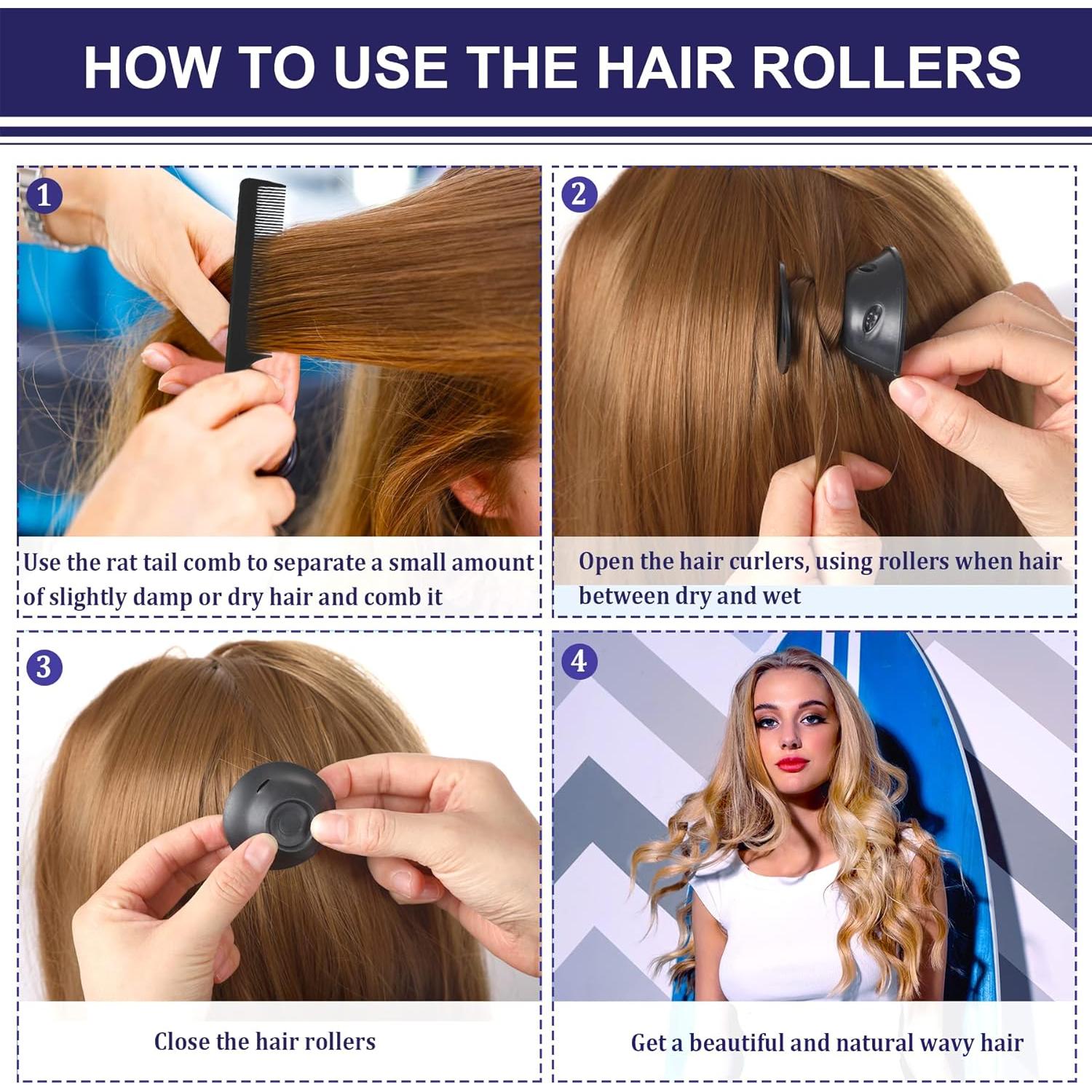 HOW TO USE THE HAIR ROLLERS

1

Use the rat tail comb to separate a small amount of slightly damp or dry hair and comb it

2

Open the hair curlers, using rollers when hair between dry and wet

3

Close the hair rollers

4

Get a beautiful and natural wavy hair