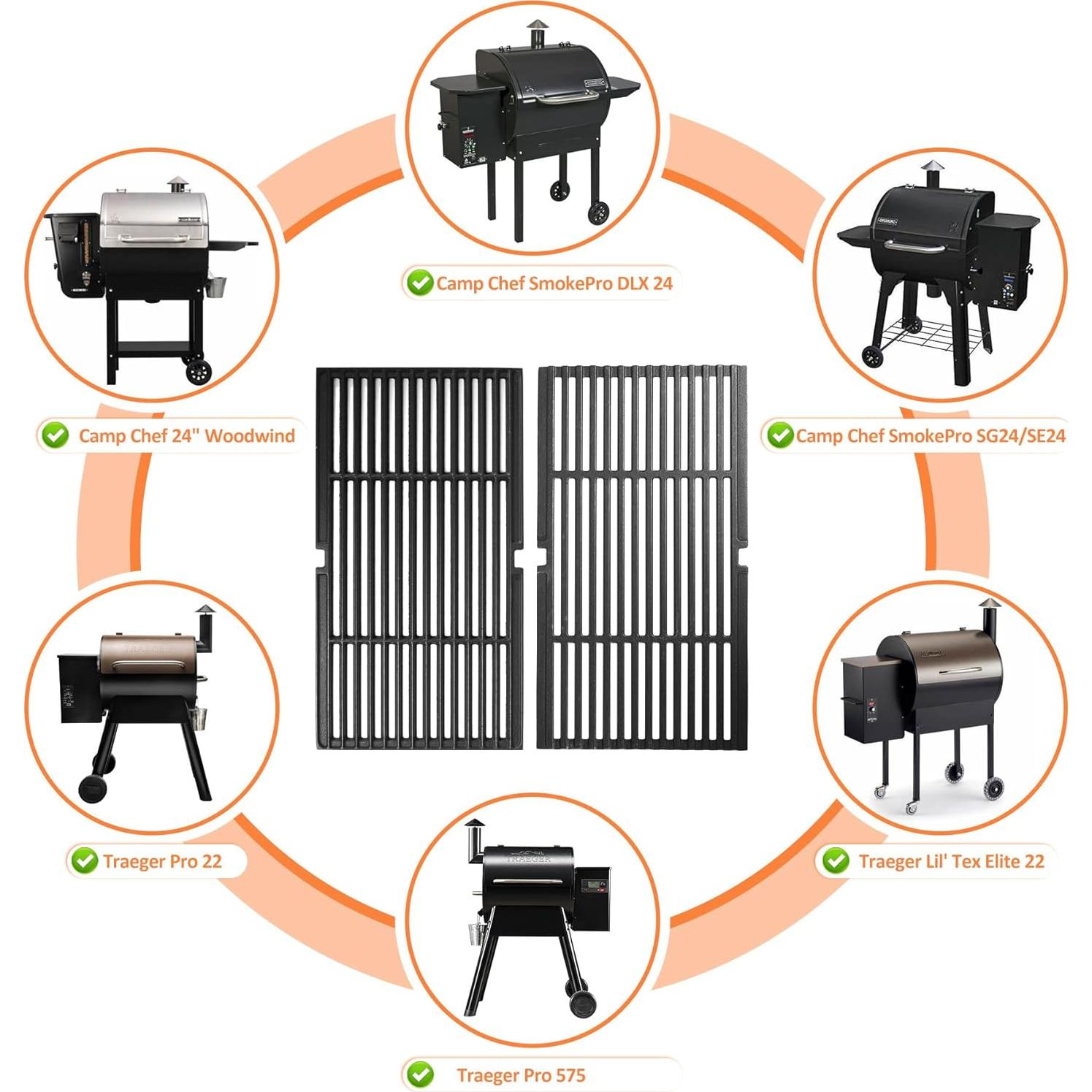 Camp Chef SmokePro DLX 24

Camp Chef 24" Woodwind

Camp Chef SmokePro SG24/SE24

Traeger Pro 22

Traeger Lil' Tex Elite 22

TRAEGER

Traeger Pro 575