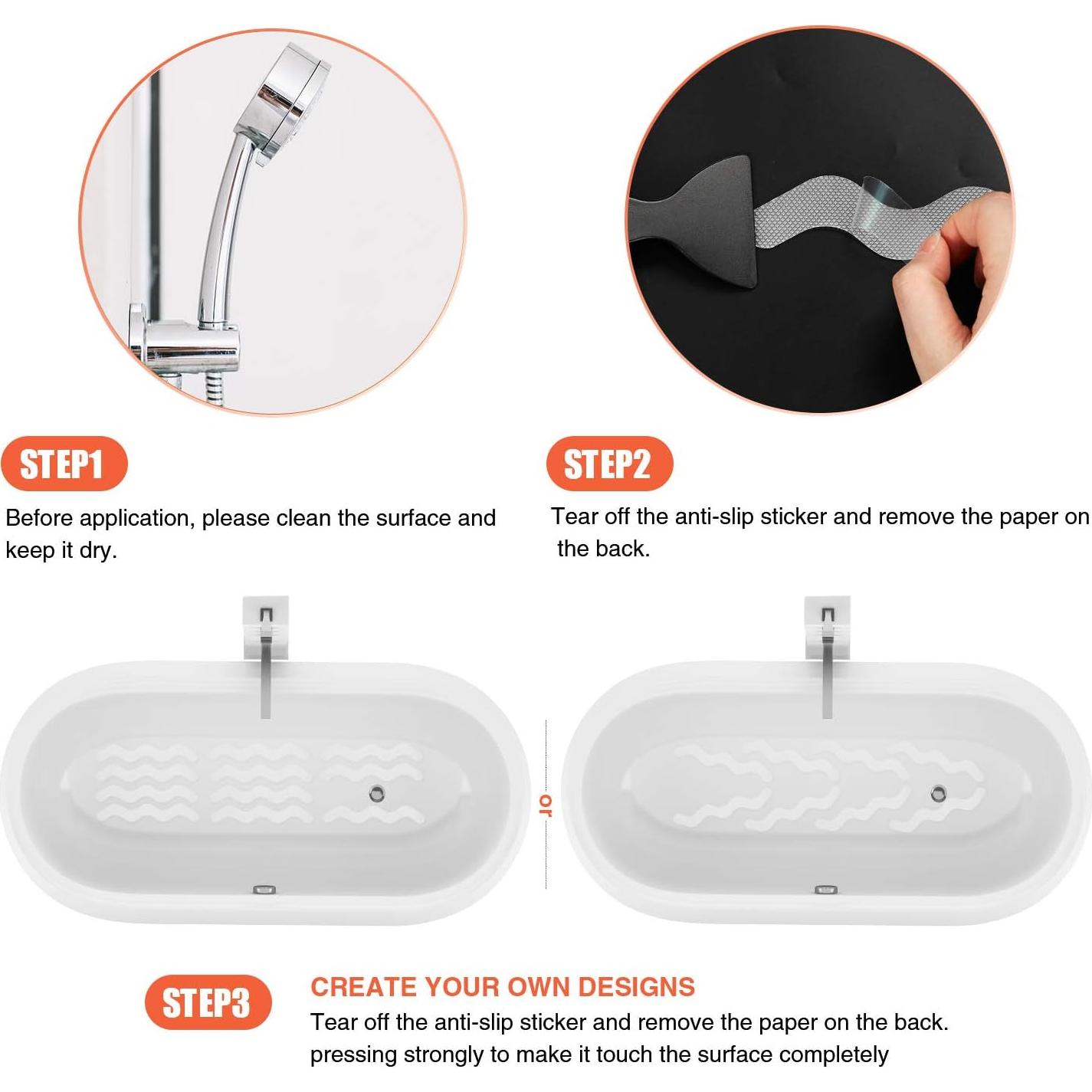 STEP1

Before application, please clean the surface and keep it dry.

STEP2

Tear off the anti-slip sticker and remove the paper on the back.

or

STEP3

CREATE YOUR OWN DESIGNS

Tear off the anti-slip sticker and remove the paper on the back. pressing strongly to make it touch the surface completely