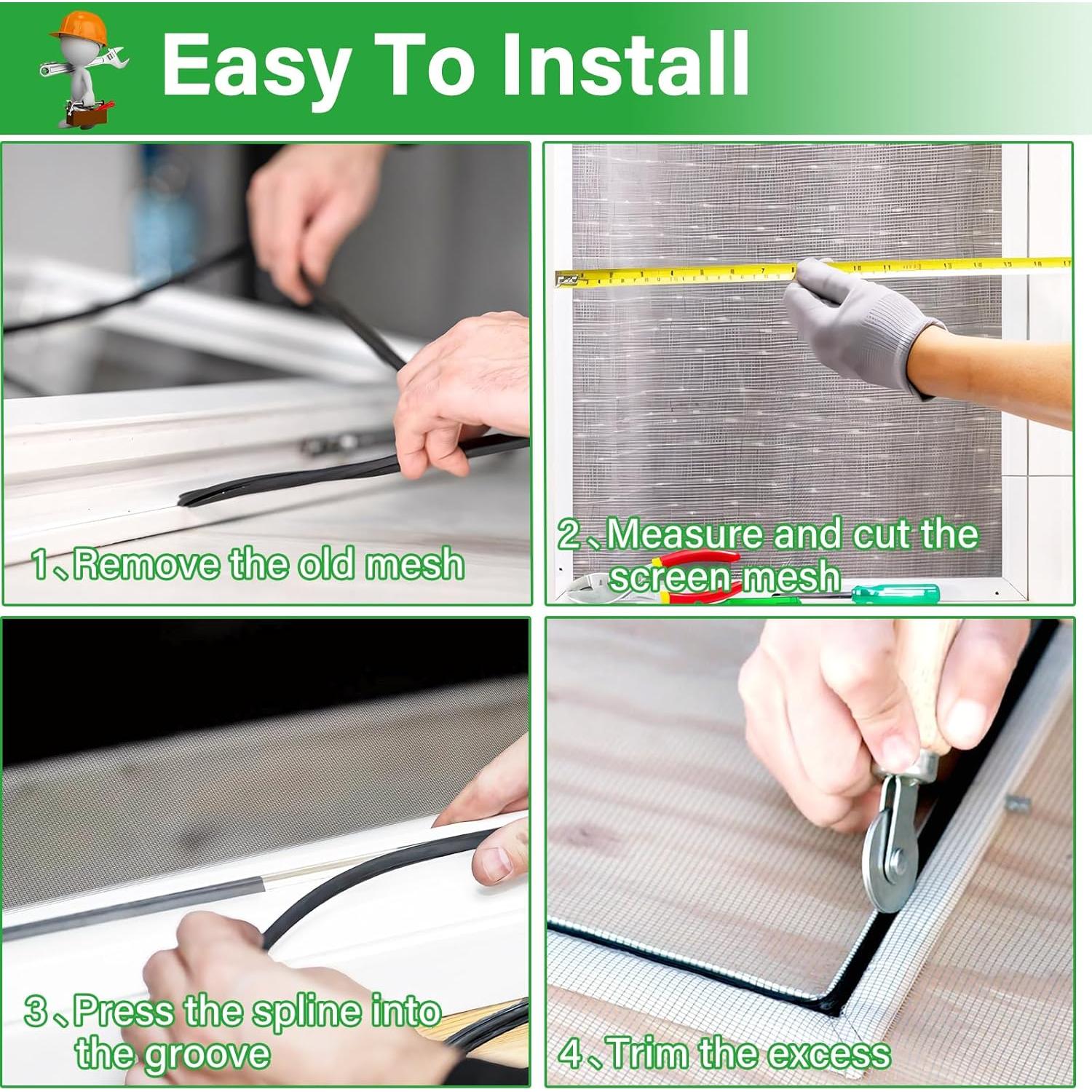 Easy To Install

1、Remove the old mesh

2、Measure and cut the screen mesh

3、Press the spline into the groove

4、Trim the excess