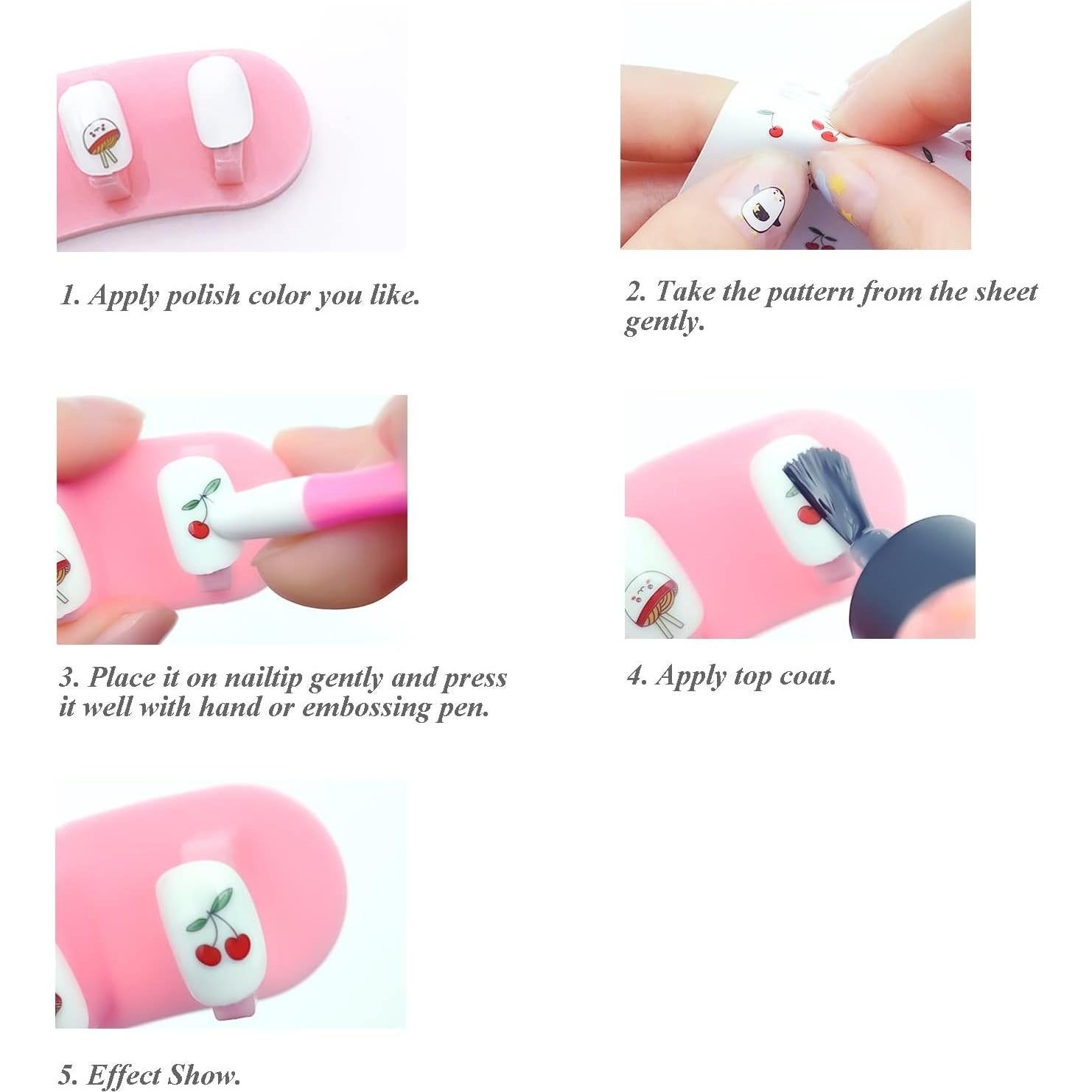 1. Apply polish color you like.

2. Take the pattern from the sheet gently.

3. Place it on nailtip gently and press it well with hand or embossing pen.

4. Apply top coat.

5. Effect Show.