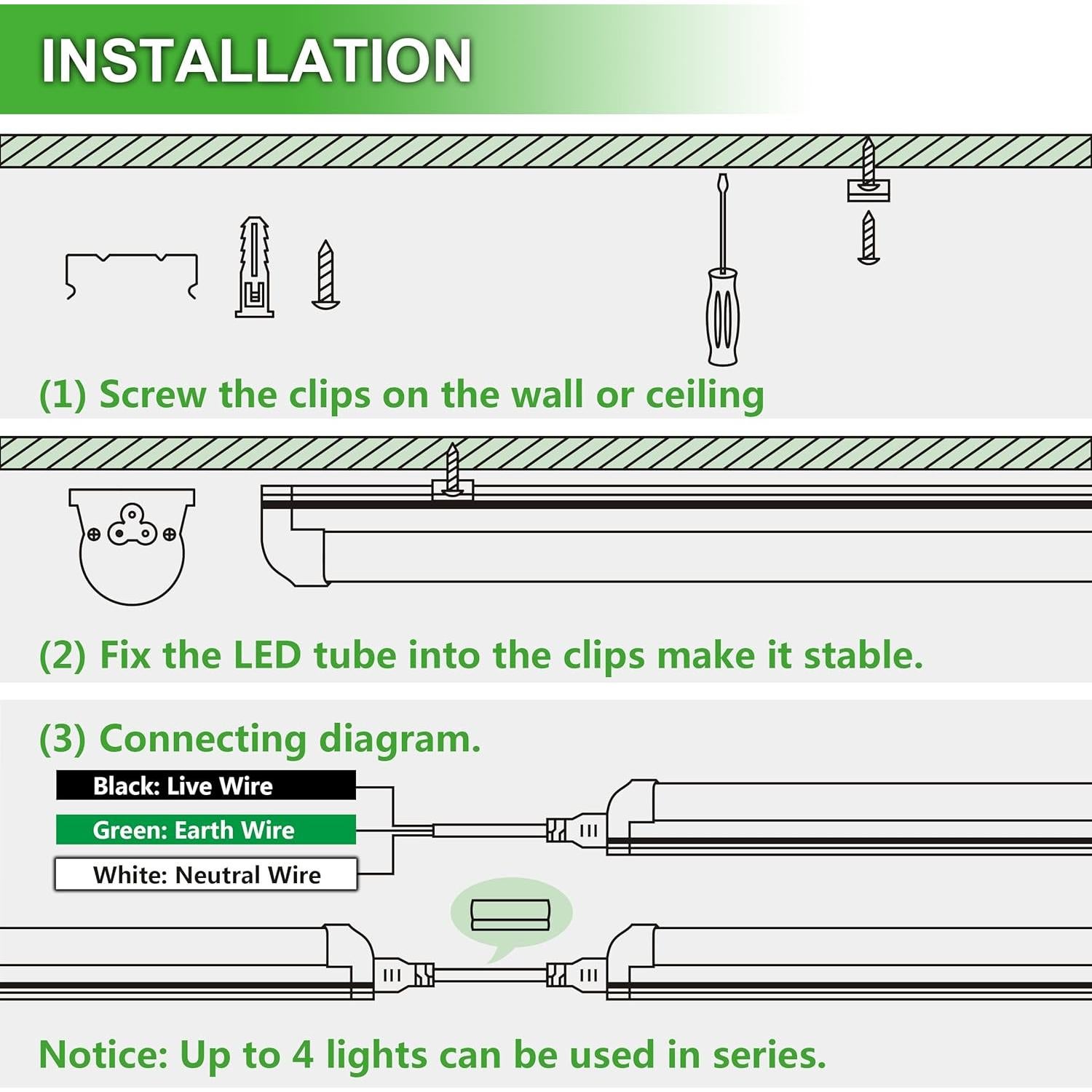 INSTALLATION

(1) Screw the clips on the wall or ceiling

(2) Fix the LED tube into the clips make it stable.

(3) Connecting diagram.

Black: Live Wire

Green: Earth Wire

White: Neutral Wire

Notice: Up to 4 lights can be used in series.