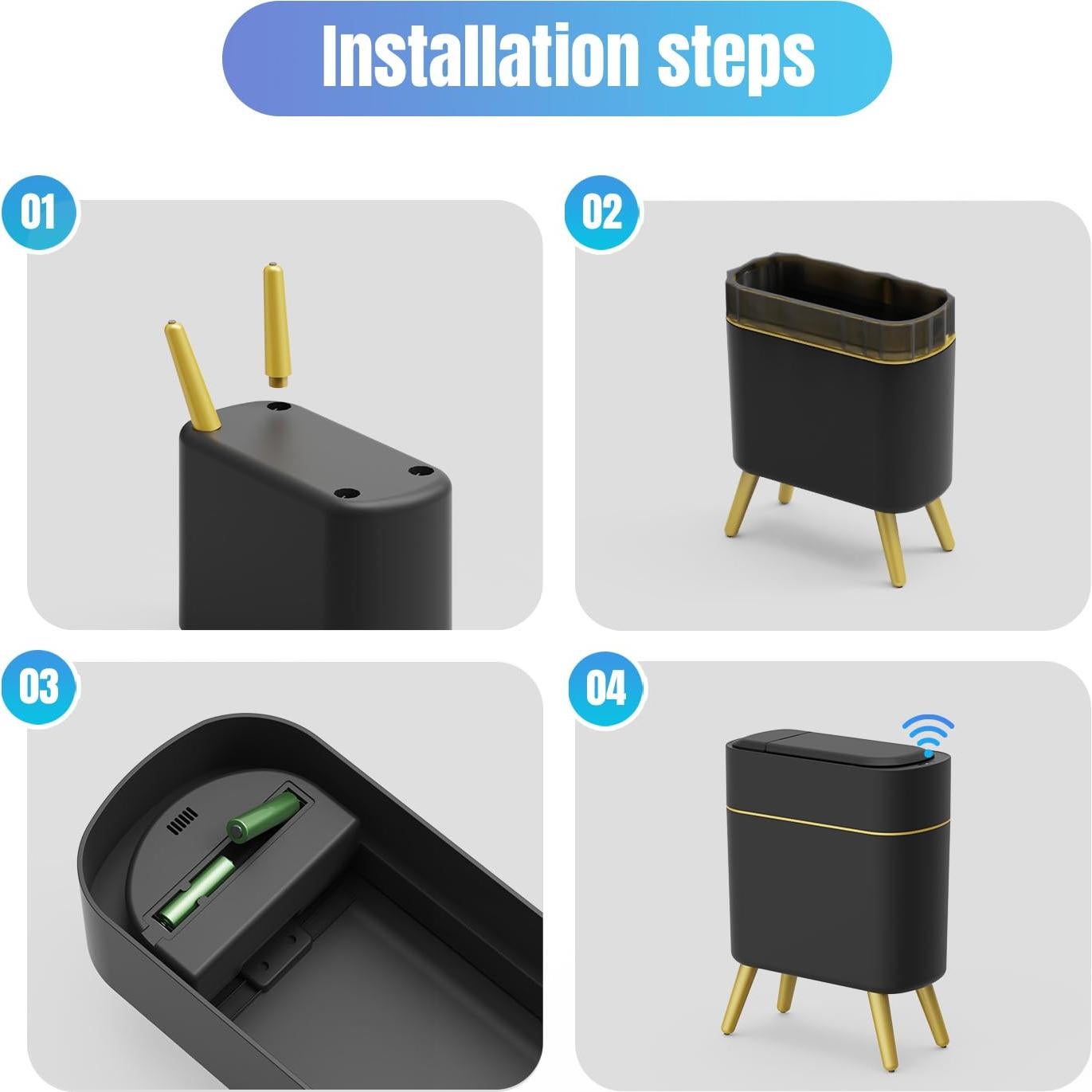 Installation steps

01

02

03

04