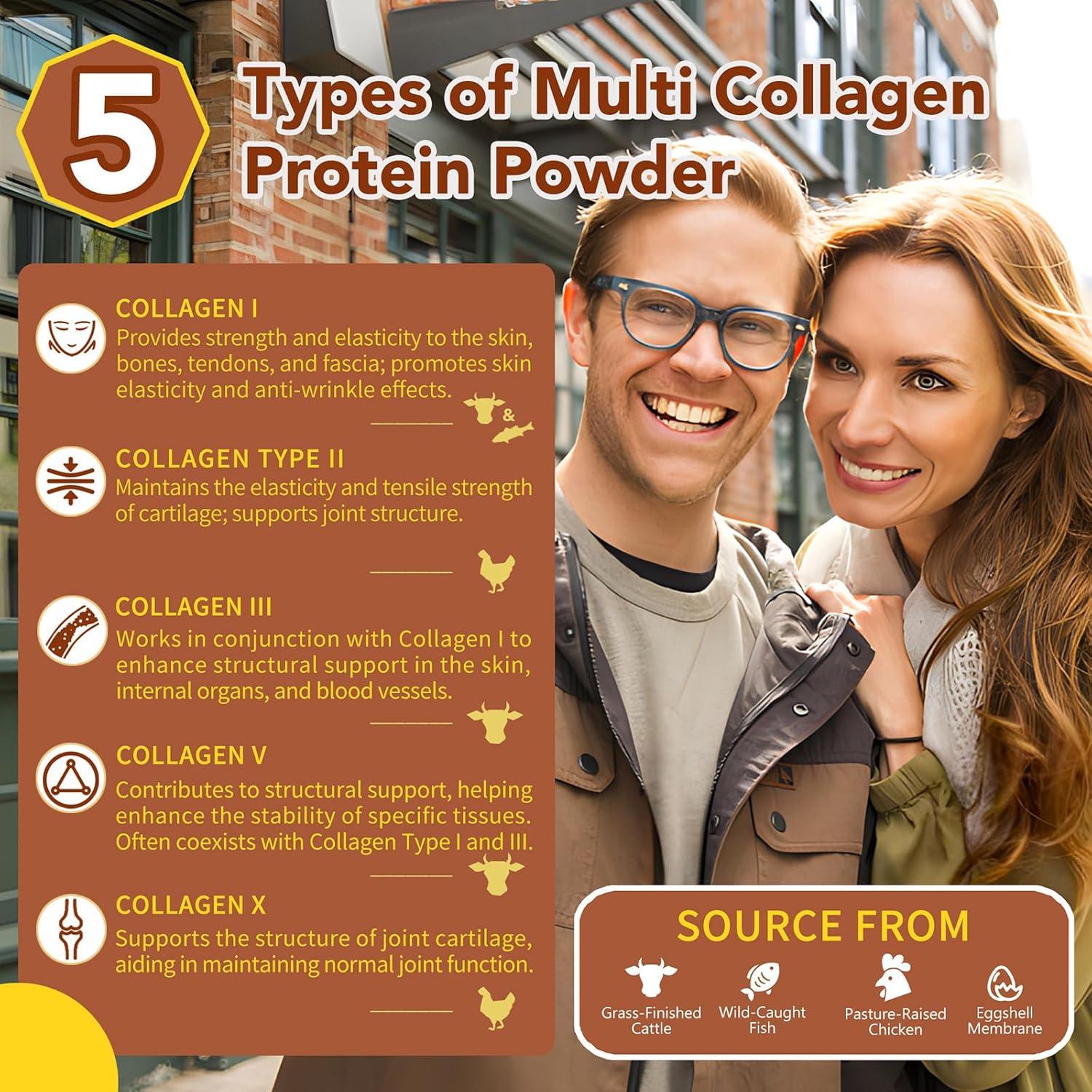 5 Types of Multi Collagen Protein Powder

COLLAGEN I
Provides strength and elasticity to the skin, bones, tendons, and fascia; promotes skin elasticity and anti-wrinkle effects.

&

COLLAGEN TYPE II
Maintains the elasticity and tensile strength of cartilage; supports joint structure.

COLLAGEN III
Works in conjunction with Collagen I to enhance structural support in the skin, internal organs, and blood vessels.

COLLAGEN V
Contributes to structural support, helping enhance the stability of specific tissues. Often coexists with Collagen Type I and III.

COLLAGEN X
Supports the structure of joint cartilage, aiding in maintaining normal joint function.

SOURCE FROM

Grass-Finished Cattle

Wild-Caught Fish

Pasture-Raised Chicken

Eggshell Membrane