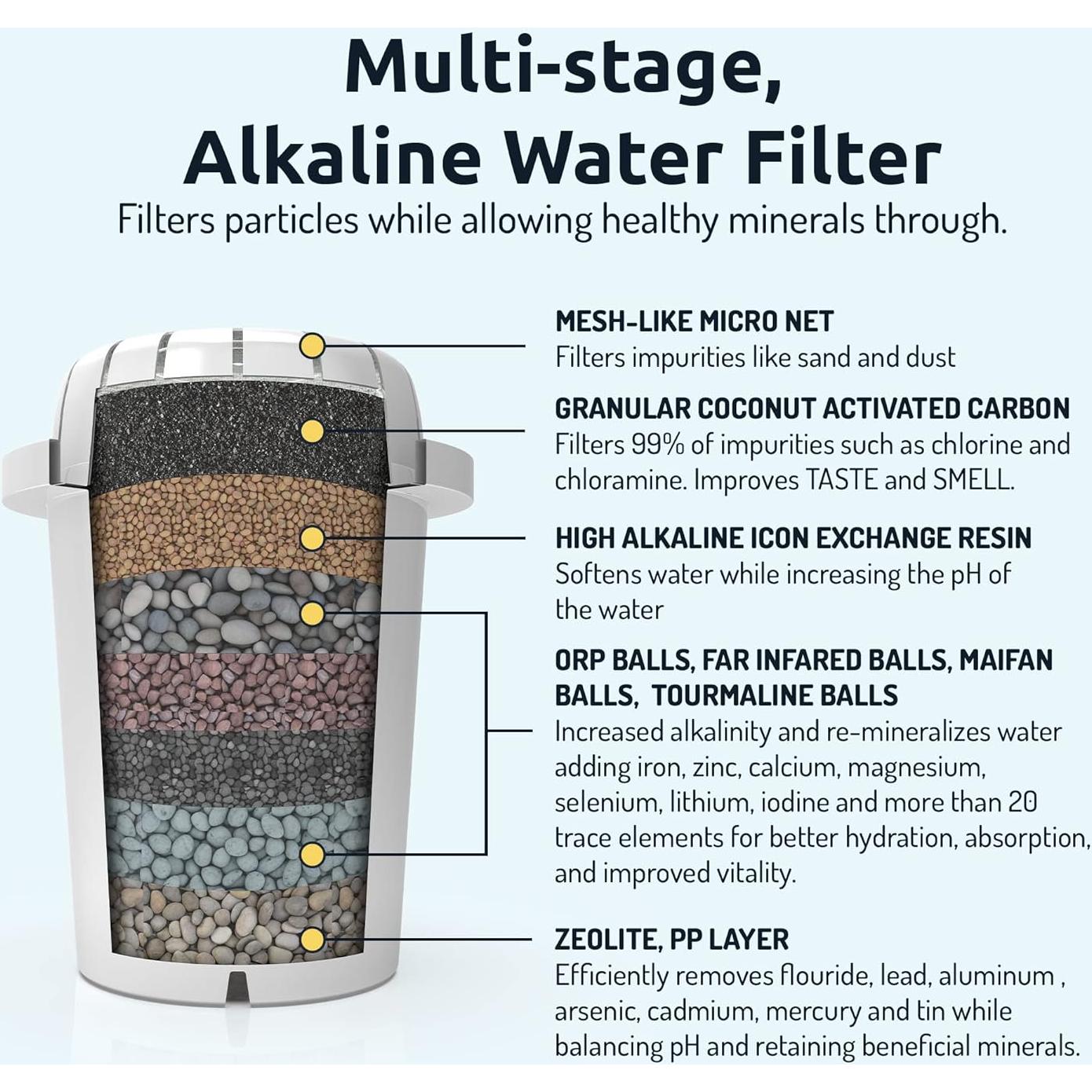 Multi-stage, Alkaline Water Filter

Filters particles while allowing healthy minerals through.

MESH-LIKE MICRO NET
Filters impurities like sand and dust

GRANULAR COCONUT ACTIVATED CARBON
Filters 99% of impurities such as chlorine and chloramine. Improves TASTE and SMELL.

HIGH ALKALINE ICON EXCHANGE RESIN
Softens water while increasing the pH of the water

ORP BALLS, FAR INFARED BALLS, MAIFAN BALLS, TOURMALINE BALLS
Increased alkalinity and re-mineralizes water adding iron, zinc, calcium, magnesium, selenium, lithium, iodine and more than 20 trace elements for better hydration, absorption, and improved vitality.

ZEOLITE, PP LAYER
Efficiently removes flouride, lead, aluminum , arsenic, cadmium, mercury and tin while balancing pH and retaining beneficial minerals.