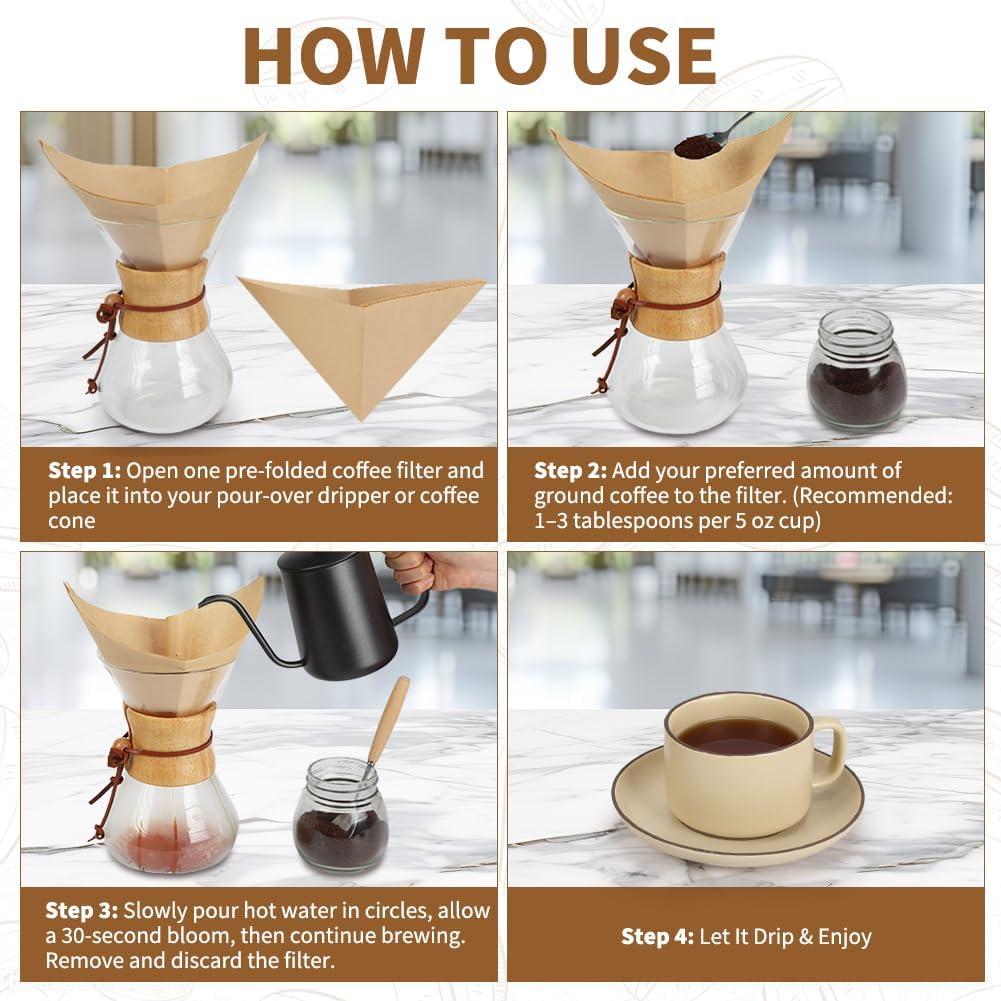 HOW TO USE

Step 1: Open one pre-folded coffee filter and place it into your pour-over dripper or coffee cone

Step 2: Add your preferred amount of ground coffee to the filter. (Recommended: 1–3 tablespoons per 5 oz cup)

Step 3: Slowly pour hot water in circles, allow a 30-second bloom, then continue brewing. Remove and discard the filter.

Step 4: Let It Drip & Enjoy