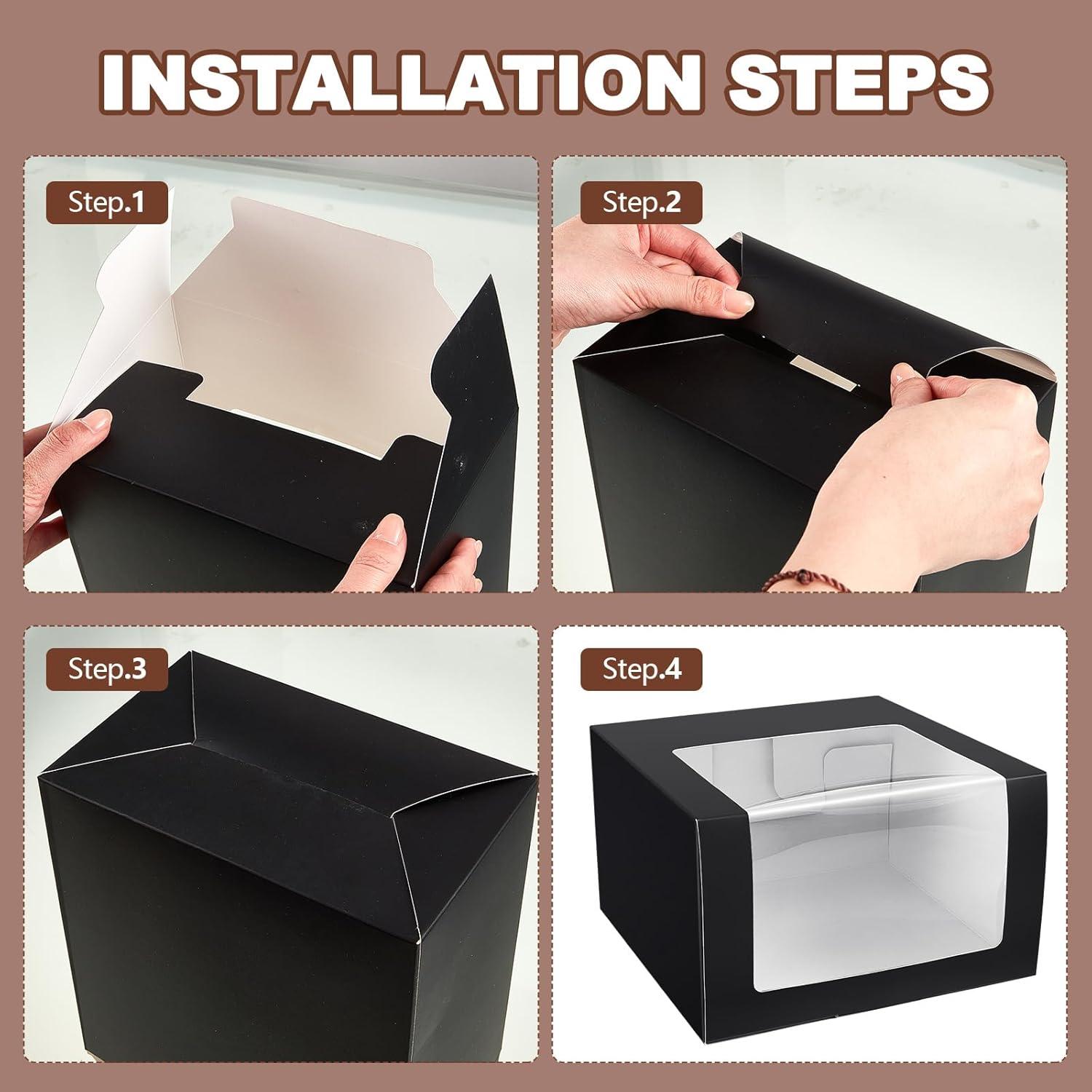 INSTALLATION STEPS

Step.1

Step.2

Step.3

Step.4