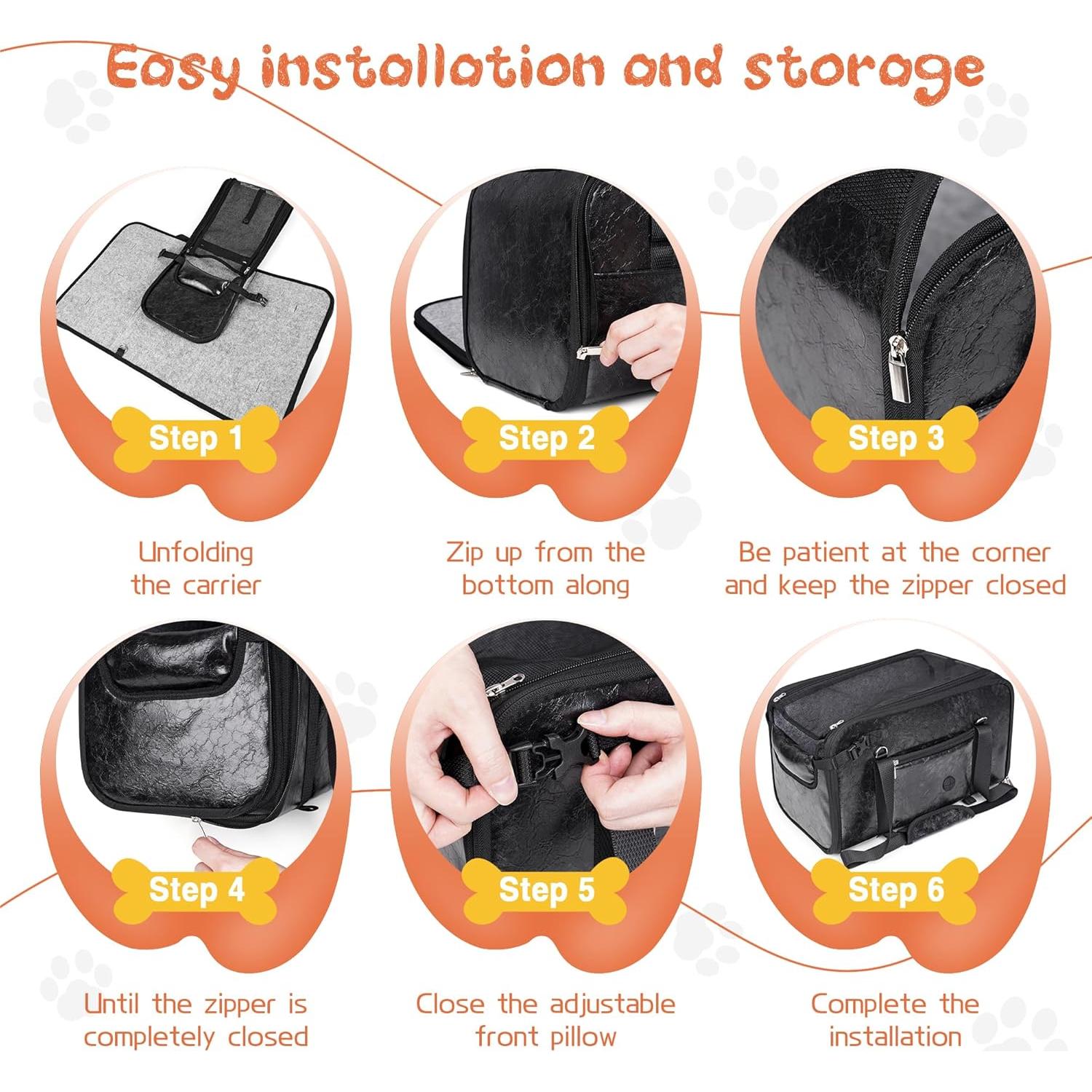 Easy installation and storage

Step 1

Unfolding the carrier

Step 2

Zip up from the bottom along

Step 3

Be patient at the corner and keep the zipper closed

Step 4

Until the zipper is completely closed

Step 5

Close the adjustable front pillow

Step 6

Complete the installation