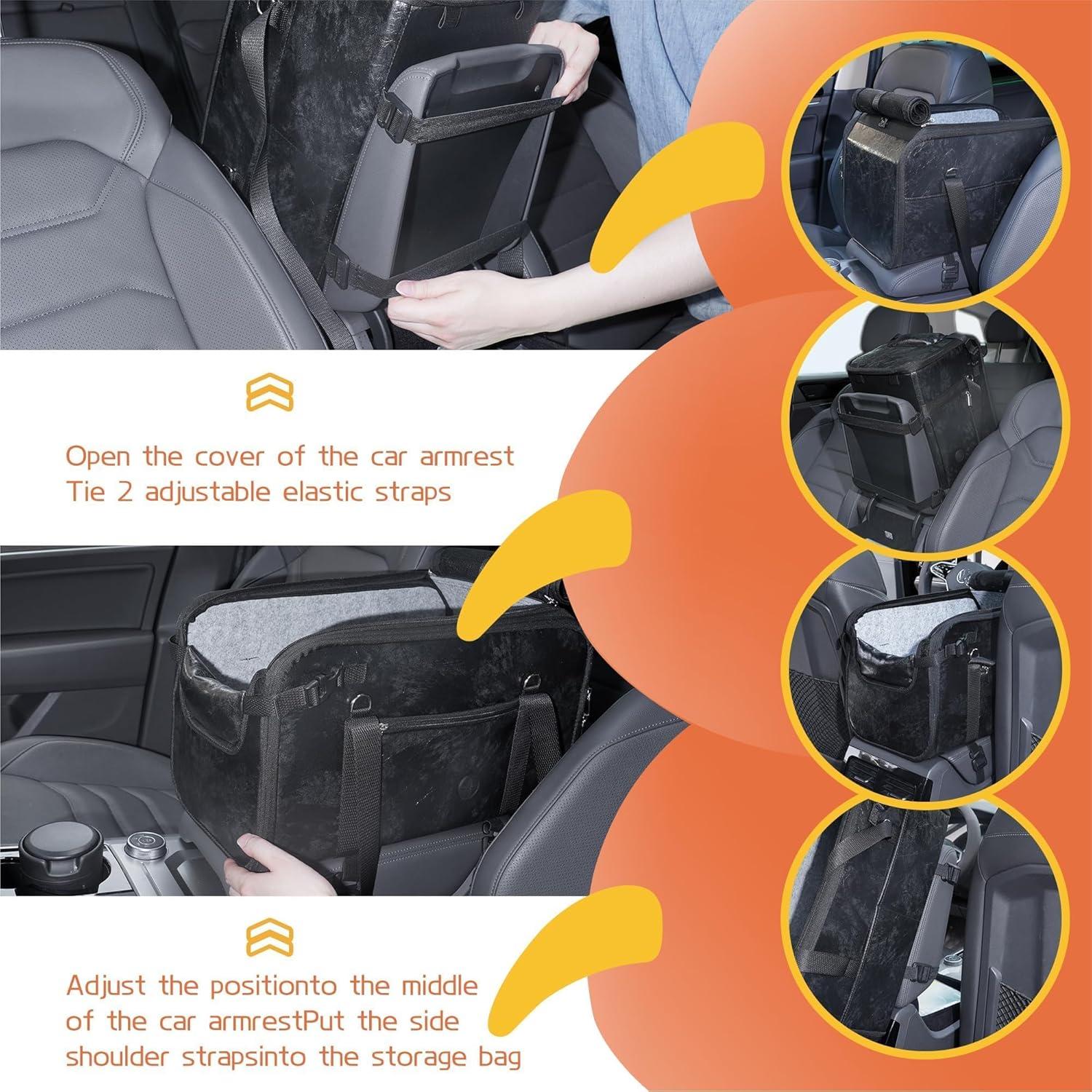 Open the cover of the car armrest
Tie 2 adjustable elastic straps

Adjust the positionto the middle of the car armrestPut the side shoulder strapsinto the storage bag