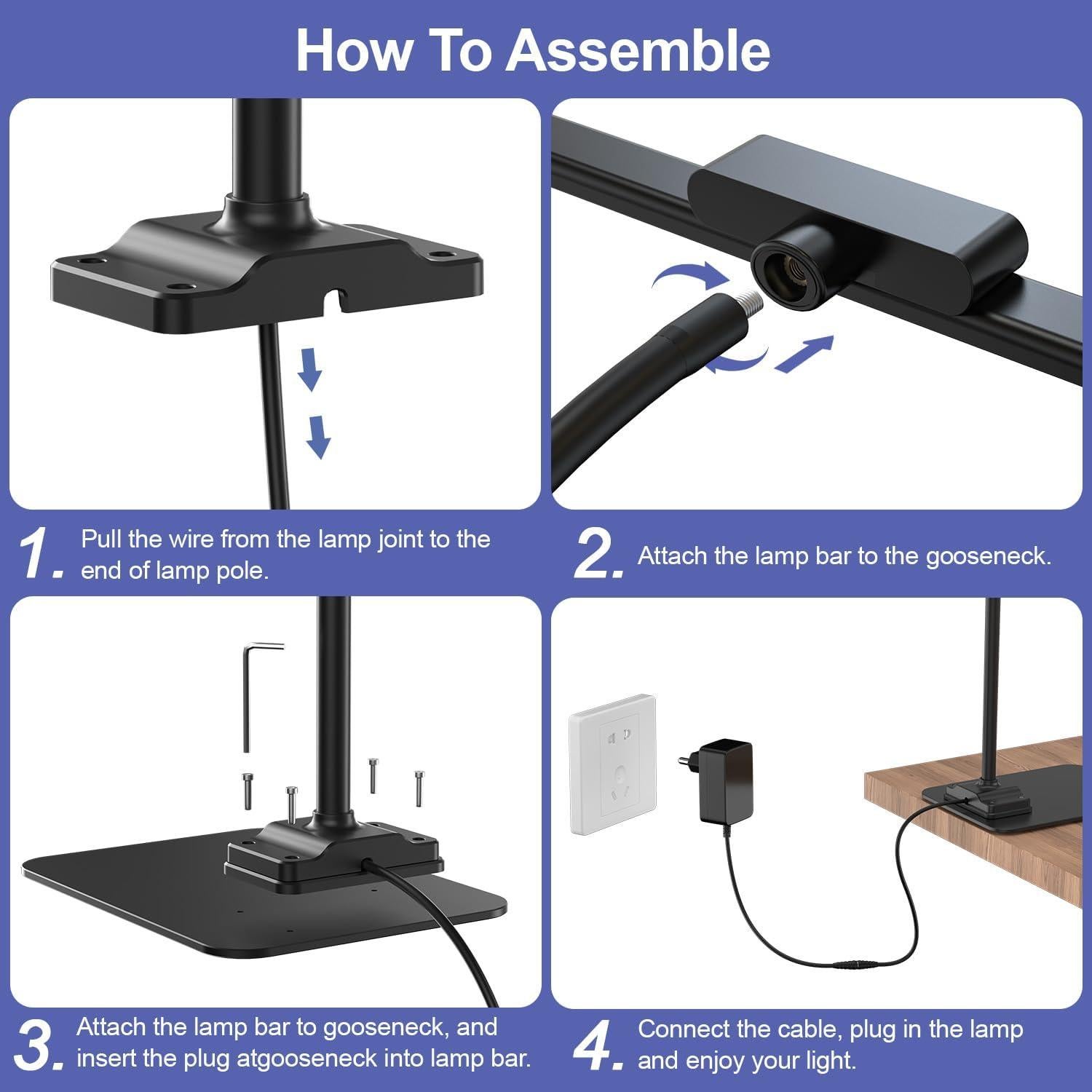 How To Assemble

1. Pull the wire from the lamp joint to the end of lamp pole.

2. Attach the lamp bar to the gooseneck.

3. Attach the lamp bar to gooseneck, and insert the plug atgooseneck into lamp bar.

4. Connect the cable, plug in the lamp and enjoy your light.