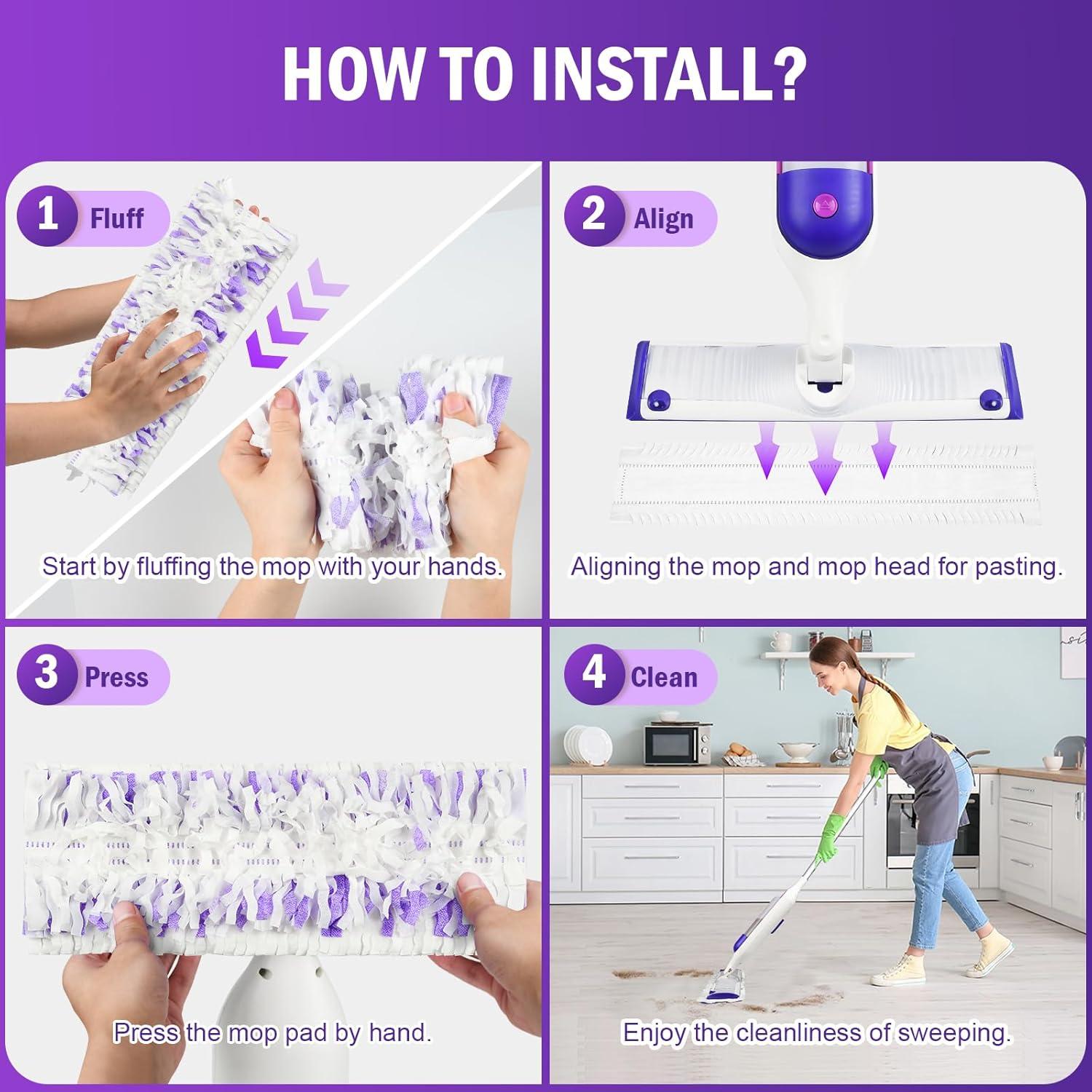 HOW TO INSTALL?

1 Fluff

Start by fluffing the mop with your hands.

2 Align

Aligning the mop and mop head for pasting.

3 Press

Press the mop pad by hand.

4 Clean

Enjoy the cleanliness of sweeping.