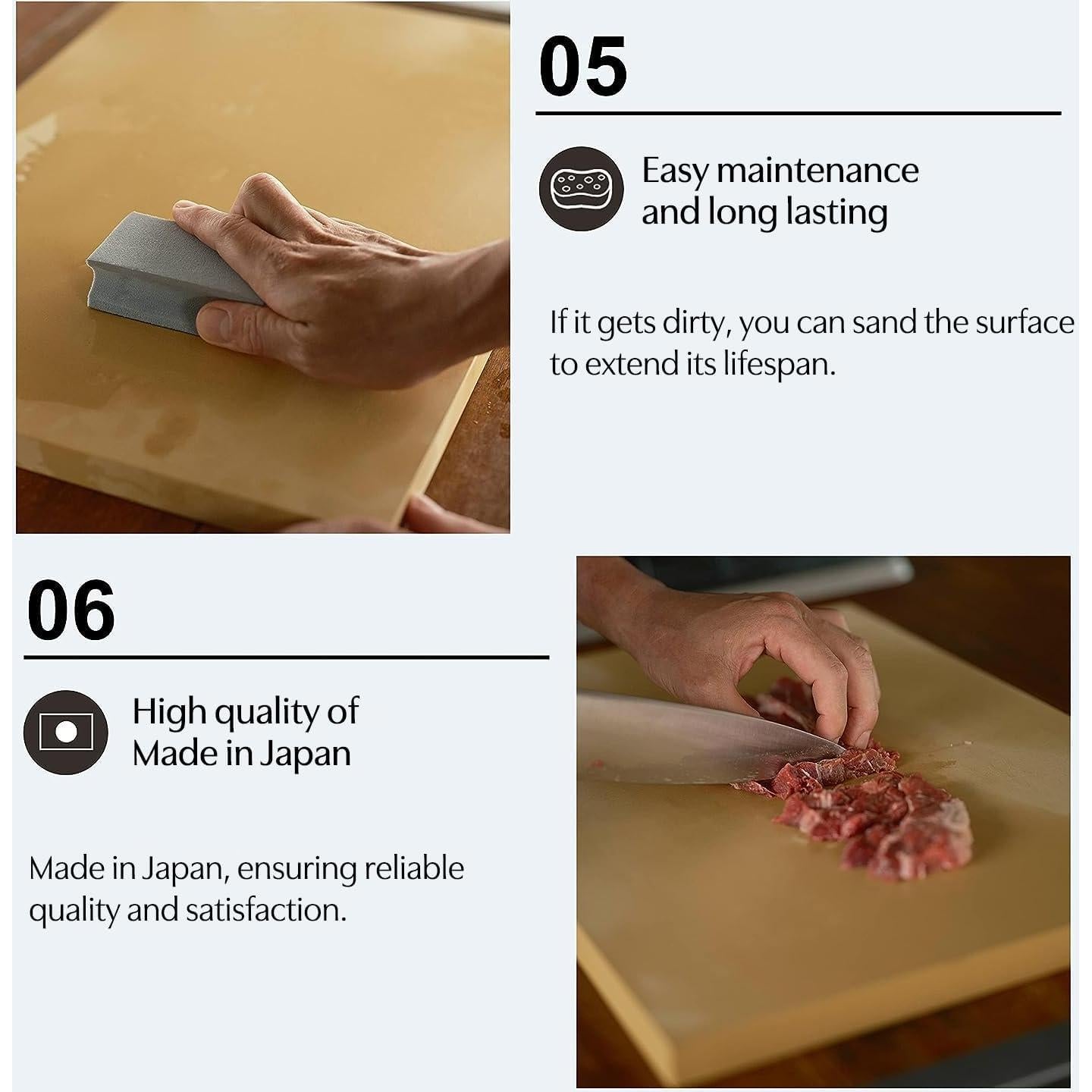 05

Easy maintenance and long lasting

If it gets dirty, you can sand the surface to extend its lifespan.

06

High quality of Made in Japan

Made in Japan, ensuring reliable quality and satisfaction.